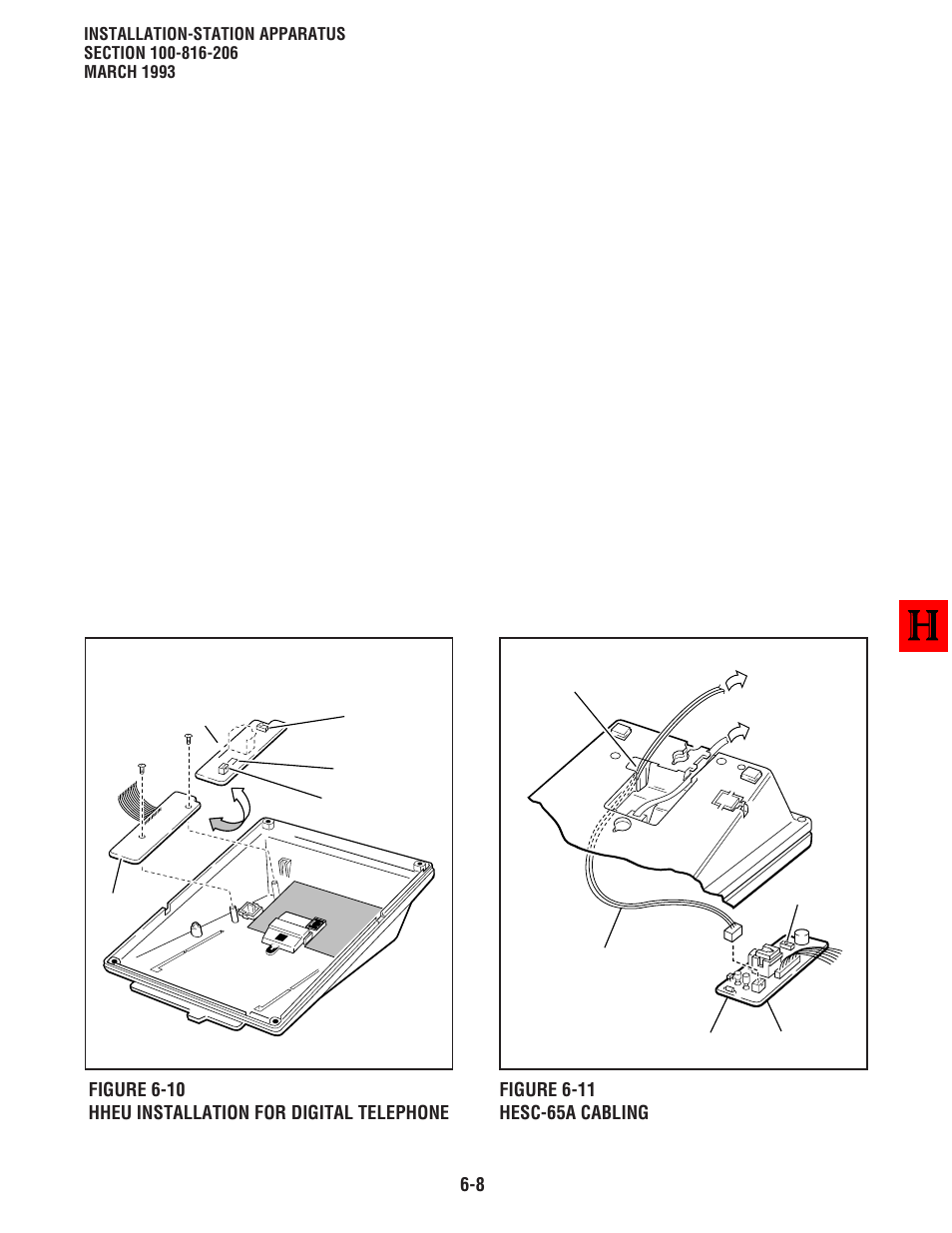 INSTALLATION-STATION APPARATUS
SECTION 100-816-206
MARCH 1993

H

FIGURE 6-10
HHEU INSTALLATION FOR DIGITAL TELEPHONE

FIGURE 6-11
HESC-65A CABLING

6-8