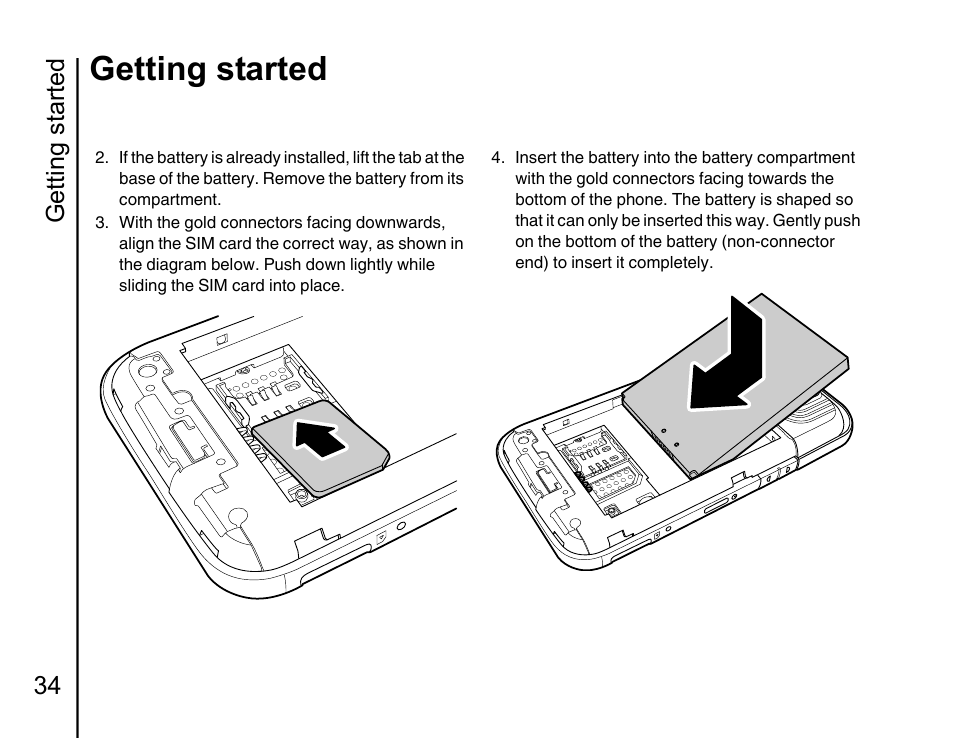 Getting started

Getting started

2. If the battery is already installed, lift the tab at the base of the battery. Remove the battery from its compartment.

3. With the gold connectors facing downwards, align the SIM card the correct way, as shown in the diagram below. Push down lightly while sliding the SIM card into place.

4. Insert the battery into the battery compartment with the gold connectors facing towards the bottom of the phone. The battery is shaped so that it can only be inserted this way. Gently push on the bottom of the battery (non-connector end) to insert it completely.

34