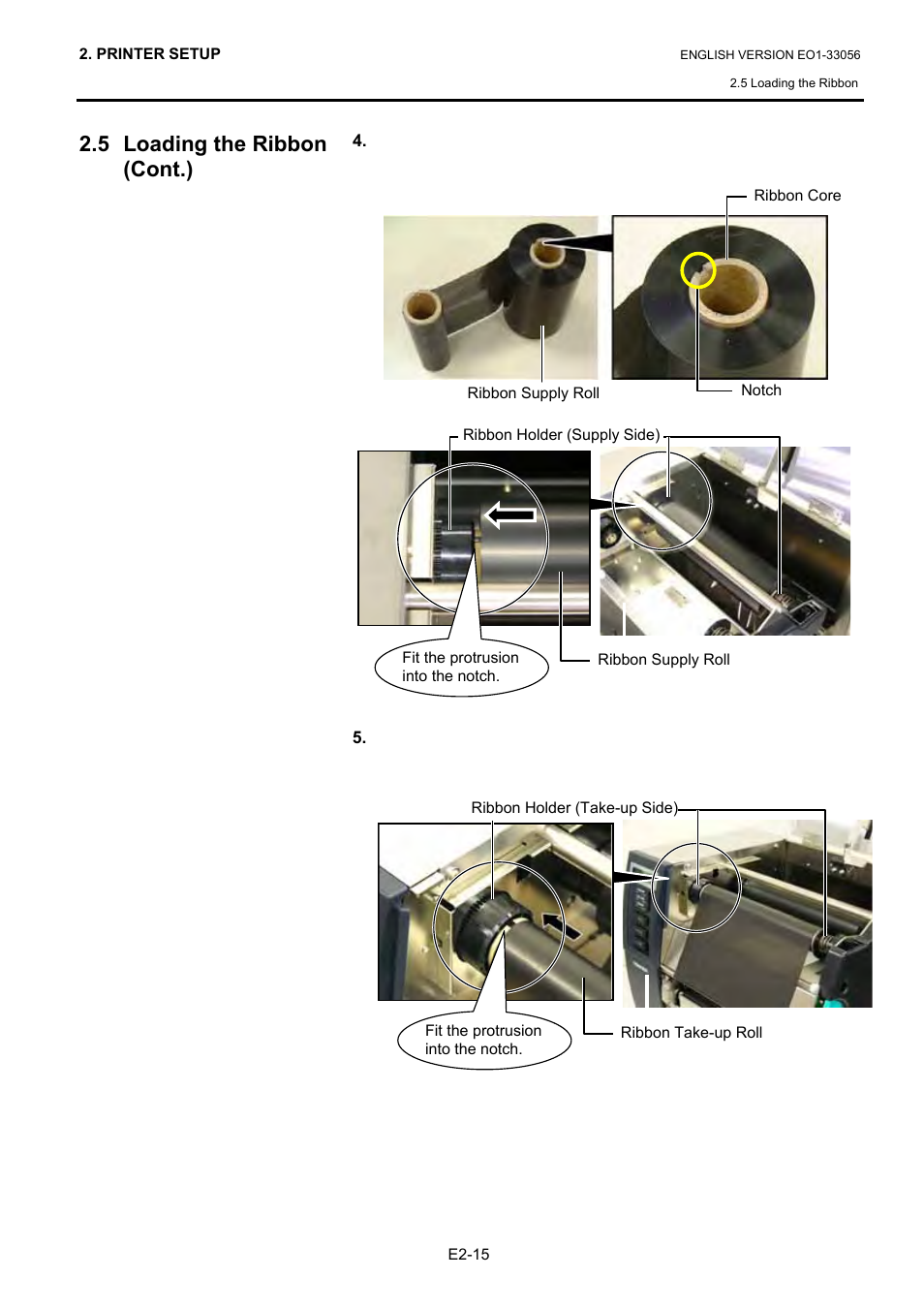 2. PRINTER SETUP

ENGLISH VERSION EO1-33056

2.5 Loading the Ribbon

2.5 Loading the Ribbon (Cont.)

4.

Ribbon Core

Ribbon Supply Roll

Notch

Ribbon Holder (Supply Side)

Fit the protrusion into the notch.

Ribbon Supply Roll

5.

Ribbon Holder (Take-up Side)

Fit the protrusion into the notch.

Ribbon Take-up Roll

E2-15