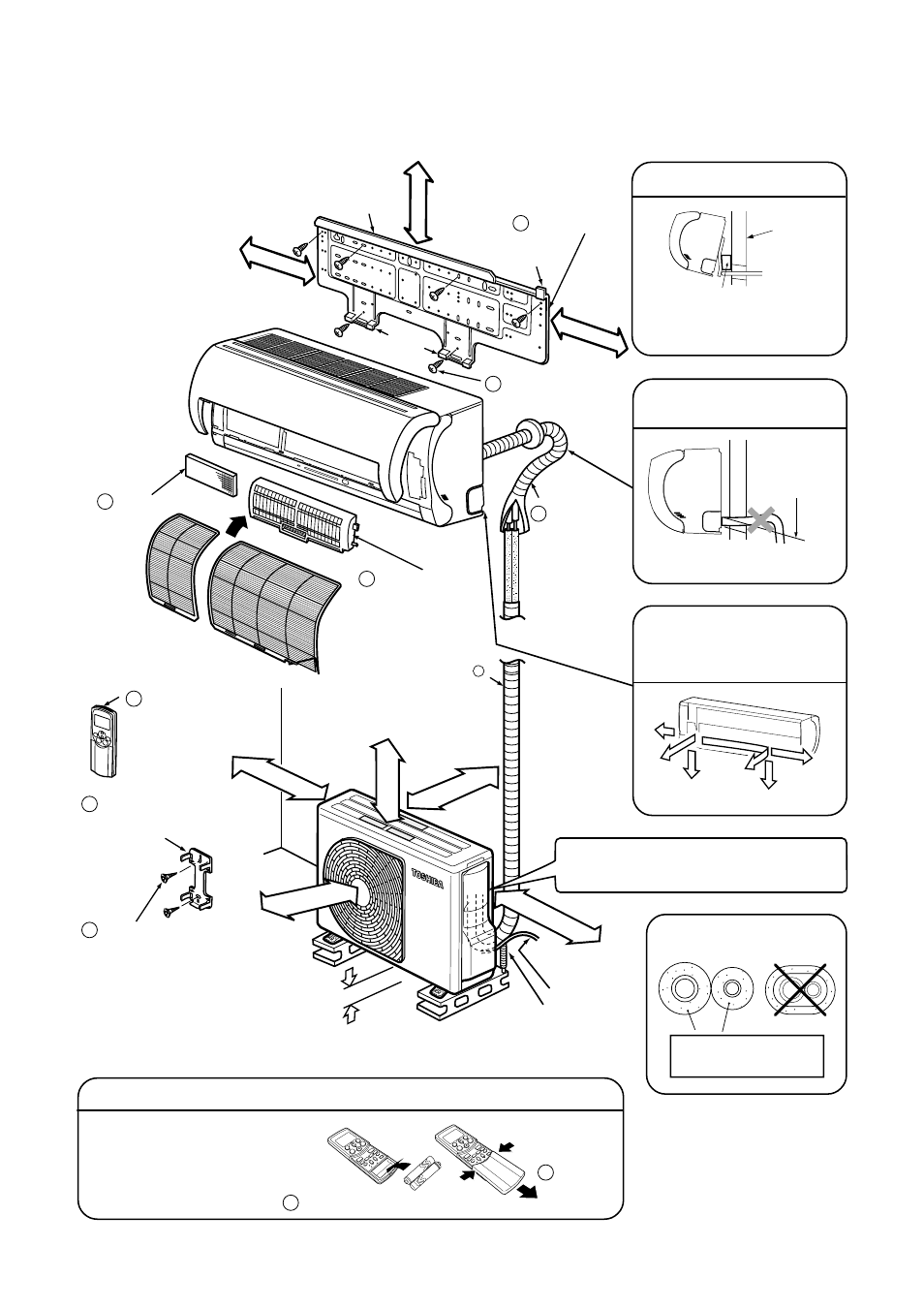 TOSHIBA