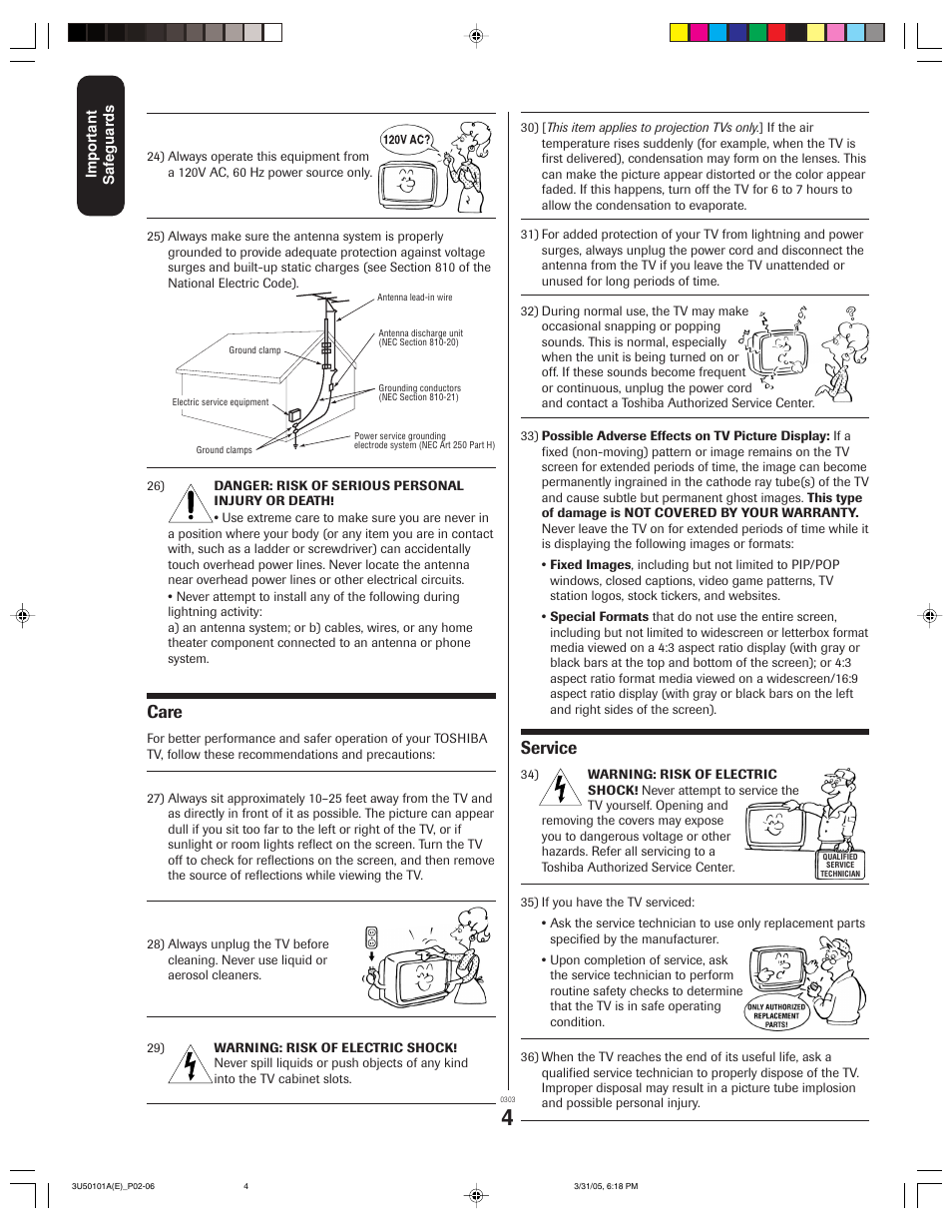 Important Safeguards

24) Always operate this equipment from a 120V AC, 60 Hz power source only.

120V AC?

25) Always make sure the antenna system is properly grounded to provide adequate protection against voltage surges and built-up static charges (see Section 810 of the National Electric Code).

Antenna lead-in wire

Antenna discharge unit (NEC Section 810-20)

Ground clamp

Grounding conductors (NEC Section 810-21)

Electric service equipment

Power service grounding electrode system (NEC Art 250 Part H)

Ground clamps

26) DANGER: RISK OF SERIOUS PERSONAL INJURY OR DEATH!
• Use extreme care to make sure you are never in a position where your body (or any item you are in contact with, such as a ladder or screwdriver) can accidentally touch overhead power lines. Never locate the antenna near overhead power lines or other electrical circuits.
• Never attempt to install any of the following during lightning activity:
a) an antenna system; or b) cables, wires, or any home theater component connected to an antenna or phone system.

Care

For better performance and safer operation of your TOSHIBA TV, follow these recommendations and precautions:

27) Always sit approximately 10–25 feet away from the TV and as directly in front of it as possible. The picture can appear dull if you sit too far to the left or right of the TV, or if sunlight or room lights reflect on the screen. Turn the TV off to check for reflections on the screen, and then remove the source of reflections while viewing the TV.

28) Always unplug the TV before cleaning. Never use liquid or aerosol cleaners.

29) WARNING: RISK OF ELECTRIC SHOCK! Never spill liquids or push objects of any kind into the TV cabinet slots.

30) [This item applies to projection TVs only.] If the air temperature rises suddenly (for example, when the TV is first delivered), condensation may form on the lenses. This can make the picture appear distorted or the color appear faded. If this happens, turn off the TV for 6 to 7 hours to allow the condensation to evaporate.

31) For added protection of your TV from lightning and power surges, always unplug the power cord and disconnect the antenna from the TV if you leave the TV unattended or unused for long periods of time.

32) During normal use, the TV may make occasional snapping or popping sounds. This is normal, especially when the unit is being turned on or off. If these sounds become frequent or continuous, unplug the power cord and contact a Toshiba Authorized Service Center.

33) Possible Adverse Effects on TV Picture Display: If a fixed (non-moving) pattern or image remains on the TV screen for extended periods of time, the image can become permanently ingrained in the cathode ray tube(s) of the TV and cause subtle but permanent ghost images. This type of damage is NOT COVERED BY YOUR WARRANTY. Never leave the TV on for extended periods of time while it is displaying the following images or formats:

• Fixed Images, including but not limited to PIP/POP windows, closed captions, video game patterns, TV station logos, stock tickers, and websites.

• Special Formats that do not use the entire screen, including but not limited to widescreen or letterbox format media viewed on a 4:3 aspect ratio display (with gray or black bars at the top and bottom of the screen); or 4:3 aspect ratio format media viewed on a widescreen/16:9 aspect ratio display (with gray or black bars on the left and right sides of the screen).

Service

34) WARNING: RISK OF ELECTRIC SHOCK! Never attempt to service the TV yourself. Opening and removing the covers may expose you to dangerous voltage or other hazards. Refer all servicing to a Toshiba Authorized Service Center.

QUALIFIED SERVICE TECHNICIAN

35) If you have the TV serviced:

• Ask the service technician to use only replacement parts specified by the manufacturer.

• Upon completion of service, ask the service technician to perform routine safety checks to determine that the TV is in safe operating condition.

ONLY AUTHORIZED REPLACEMENT PARTS!

36) When the TV reaches the end of its useful life, ask a qualified service technician to properly dispose of the TV. Improper disposal may result in a picture tube implosion and possible personal injury.

0303

4

3U50101A(E)_P02-06    4    3/31/05, 6:18 PM