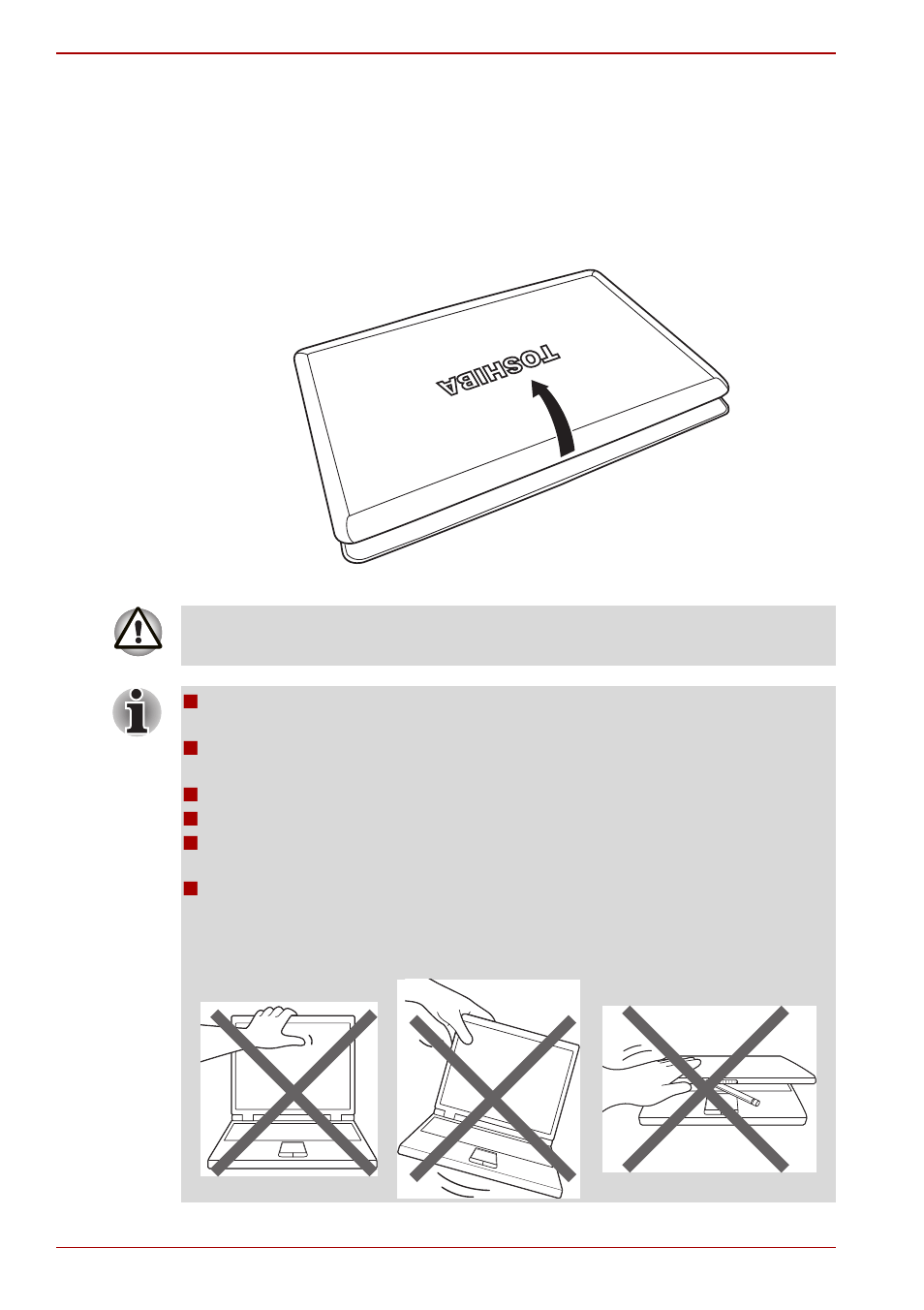 TOSHIBA