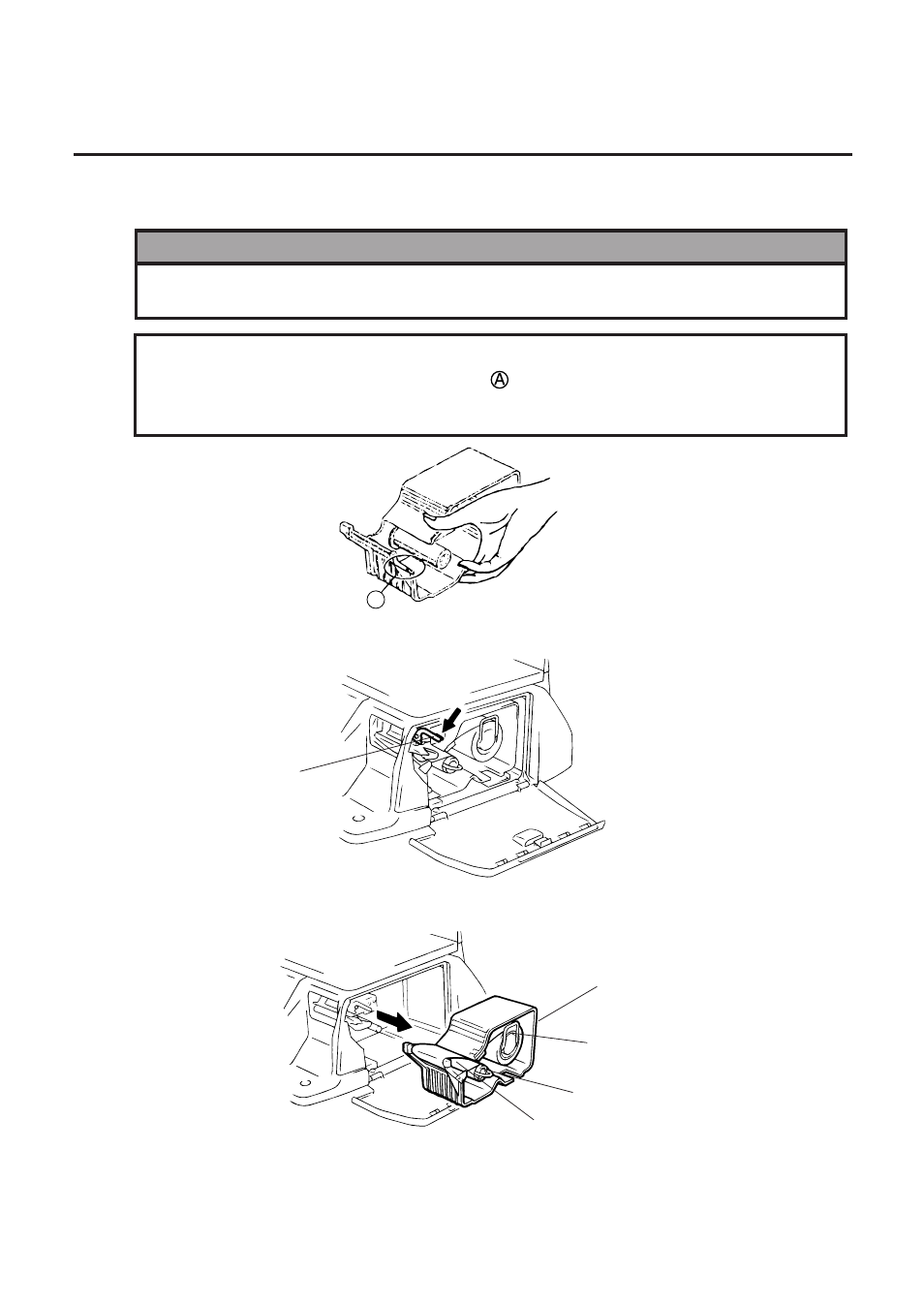 Ⓐ