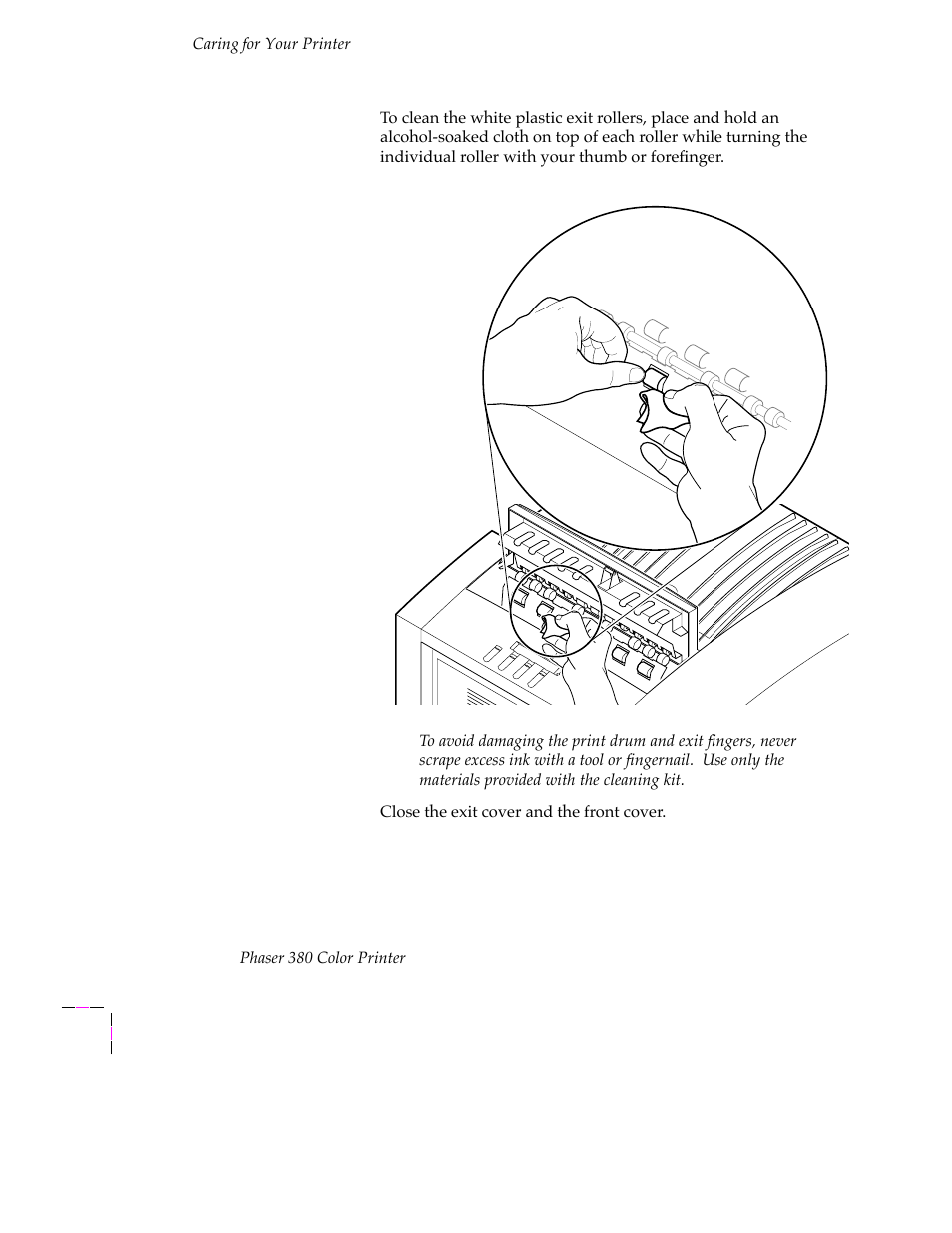 Caring for Your Printer

To clean the white plastic exit rollers, place and hold an alcohol-soaked cloth on top of each roller while turning the individual roller with your thumb or forefinger.

To avoid damaging the print drum and exit fingers, never scrape excess ink with a tool or fingernail. Use only the materials provided with the cleaning kit.

Close the exit cover and the front cover.

Phaser 380 Color Printer