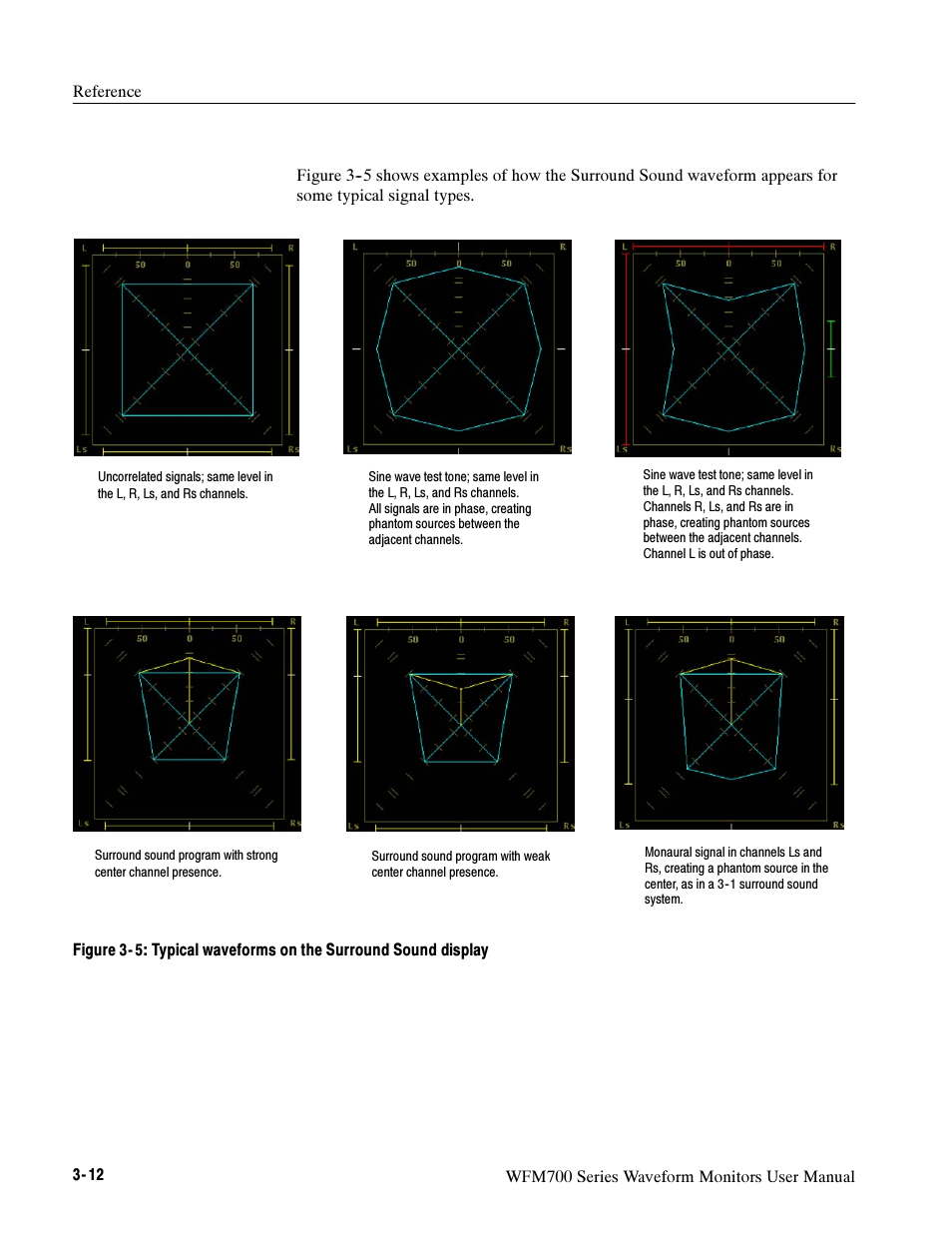 Reference

Figure 3-5 shows examples of how the Surround Sound waveform appears for some typical signal types.

L R 50 0 50 Ls Rs

Uncorrelated signals; same level in the L, R, Ls, and Rs channels.

L R 50 0 50 Ls Rs

Sine wave test tone; same level in the L, R, Ls, and Rs channels. All signals are in phase, creating phantom sources between the adjacent channels.

L R 50 0 50 Ls Rs

Sine wave test tone; same level in the L, R, Ls, and Rs channels. Channels R, Ls, and Rs are in phase, creating phantom sources between the adjacent channels. Channel L is out of phase.

L R 50 0 50 Ls Rs

Surround sound program with strong center channel presence.

L R 50 0 50 Ls Rs

Surround sound program with weak center channel presence.

L R 50 0 50 Ls Rs

Monaural signal in channels Ls and Rs, creating a phantom source in the center, as in a 3-1 surround sound system.

Figure 3-5: Typical waveforms on the Surround Sound display

3-12

WFM700 Series Waveform Monitors User Manual