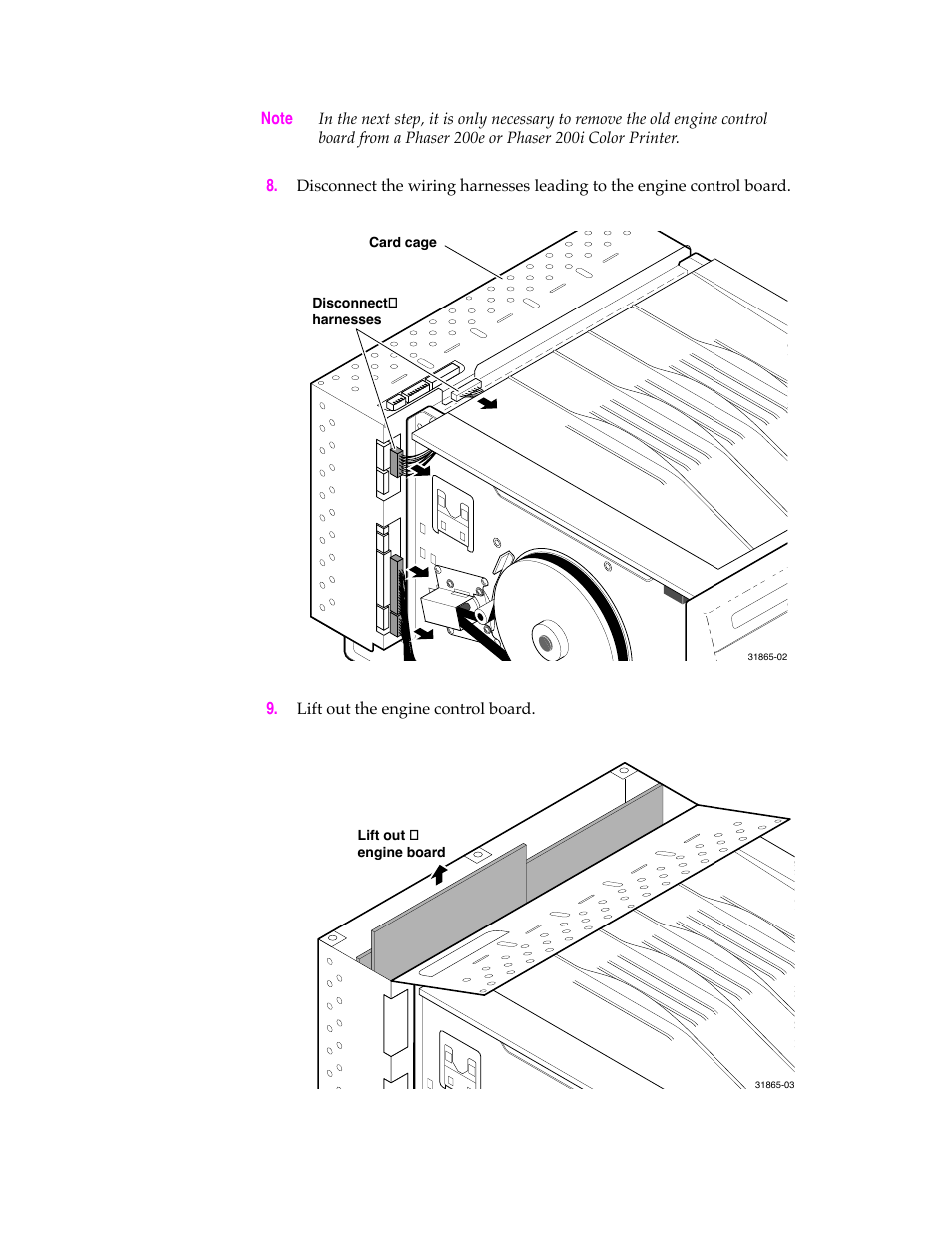 Note In the next step, it is only necessary to remove the old engine control board from a Phaser 200e or Phaser 200i Color Printer.

8. Disconnect the wiring harnesses leading to the engine control board.

Card cage

Disconnect harnesses

31865-02

9. Lift out the engine control board.

Lift out engine board

31865-03