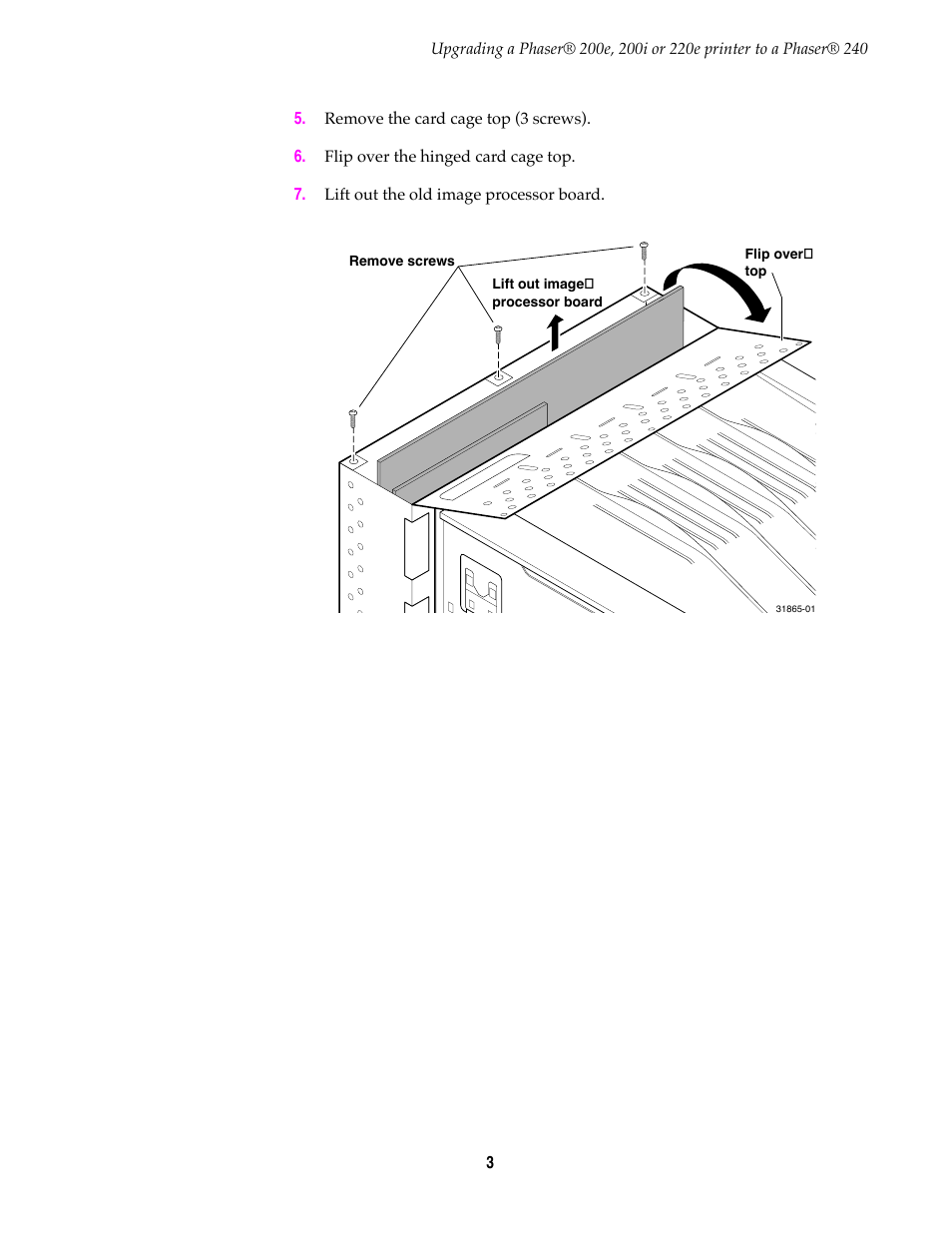 Upgrading a Phaser® 200e, 200i or 220e printer to a Phaser® 240

5. Remove the card cage top (3 screws).

6. Flip over the hinged card cage top.

7. Lift out the old image processor board.

Remove screws

Lift out image processor board

Flip over top

31865-01

3