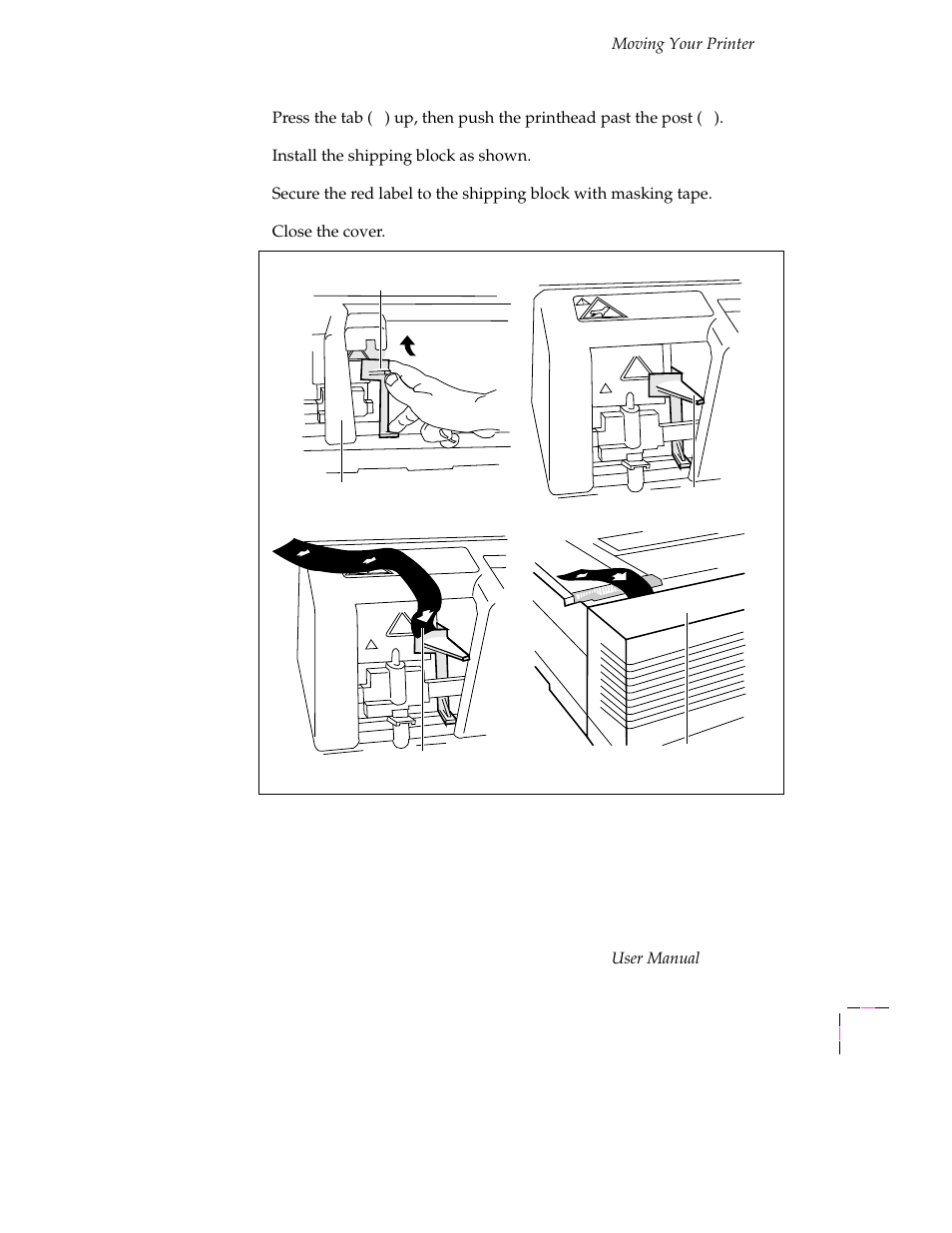 Moving Your Printer

Press the tab ( ) up, then push the printhead past the post ( ).

Install the shipping block as shown.

Secure the red label to the shipping block with masking tape.

Close the cover.

User Manual