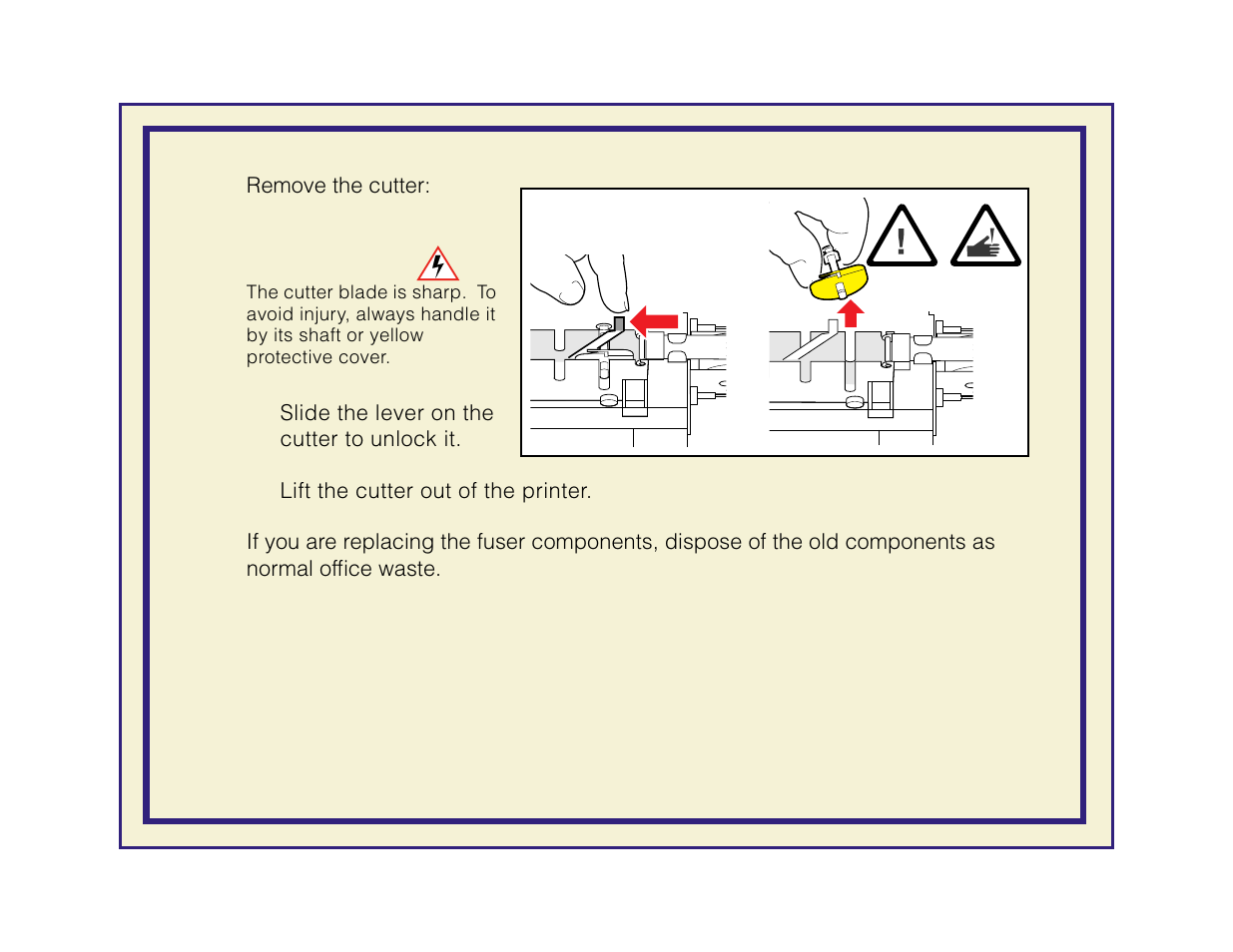 Remove the cutter:

The cutter blade is sharp. To avoid injury, always handle it by its shaft or yellow protective cover.

Slide the lever on the cutter to unlock it.

Lift the cutter out of the printer.

If you are replacing the fuser components, dispose of the old components as normal office waste.