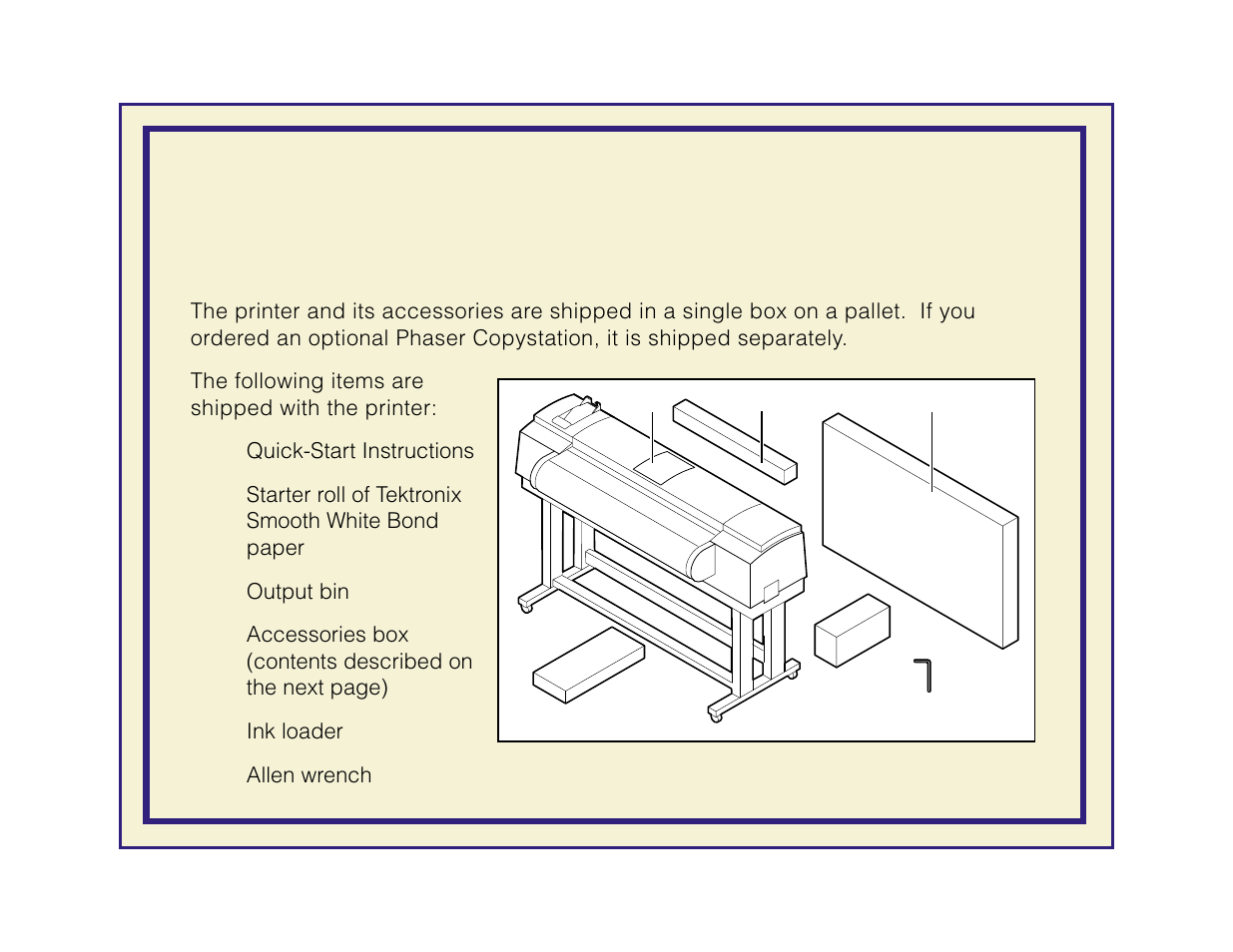 The printer and its accessories are shipped in a single box on a pallet. If you ordered an optional Phaser Copystation, it is shipped separately.

The following items are shipped with the printer:

Quick-Start Instructions

Starter roll of Tektronix Smooth White Bond paper

Output bin

Accessories box (contents described on the next page)

Ink loader

Allen wrench