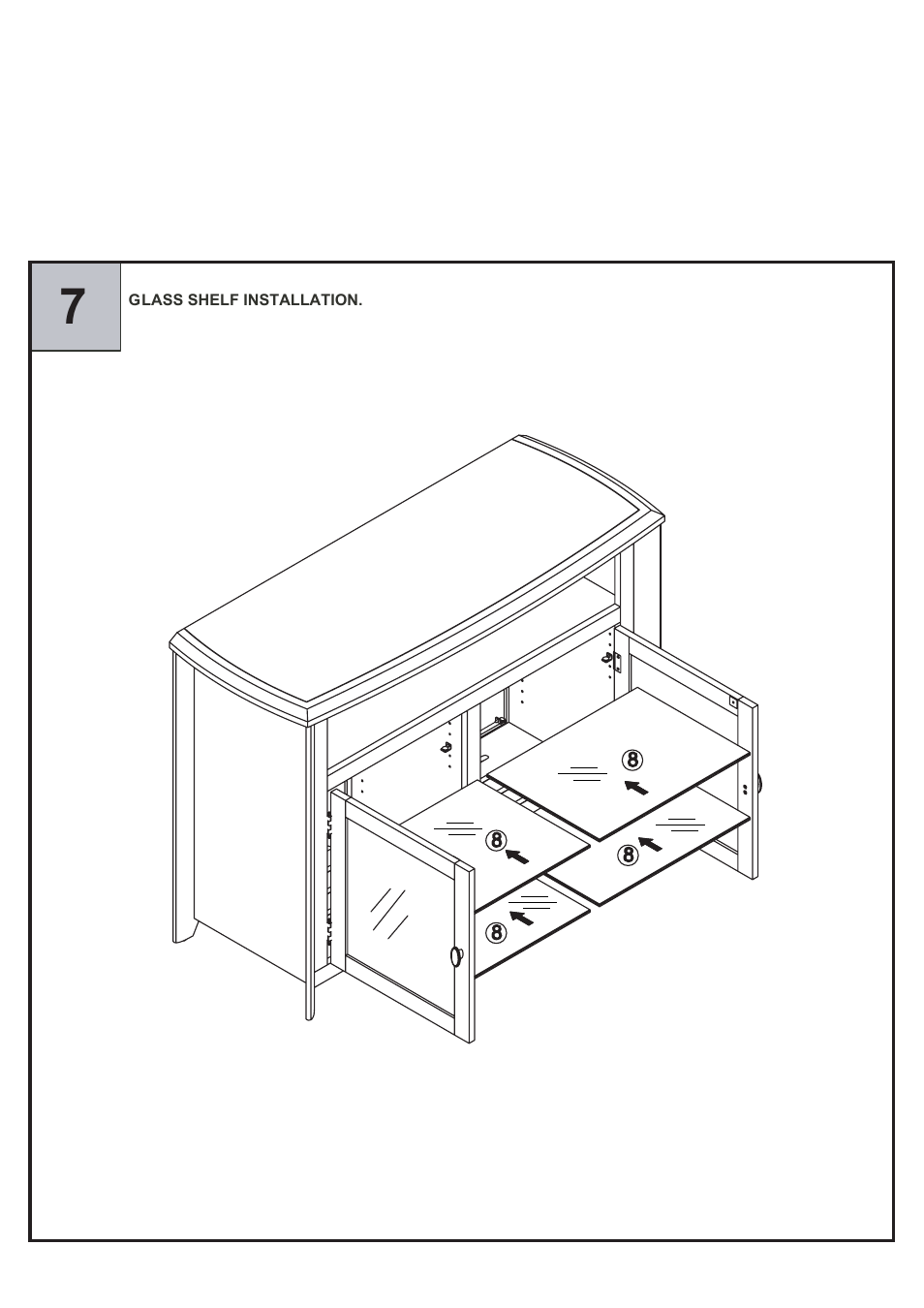 7

GLASS SHELF INSTALLATION.

8

8

8

8