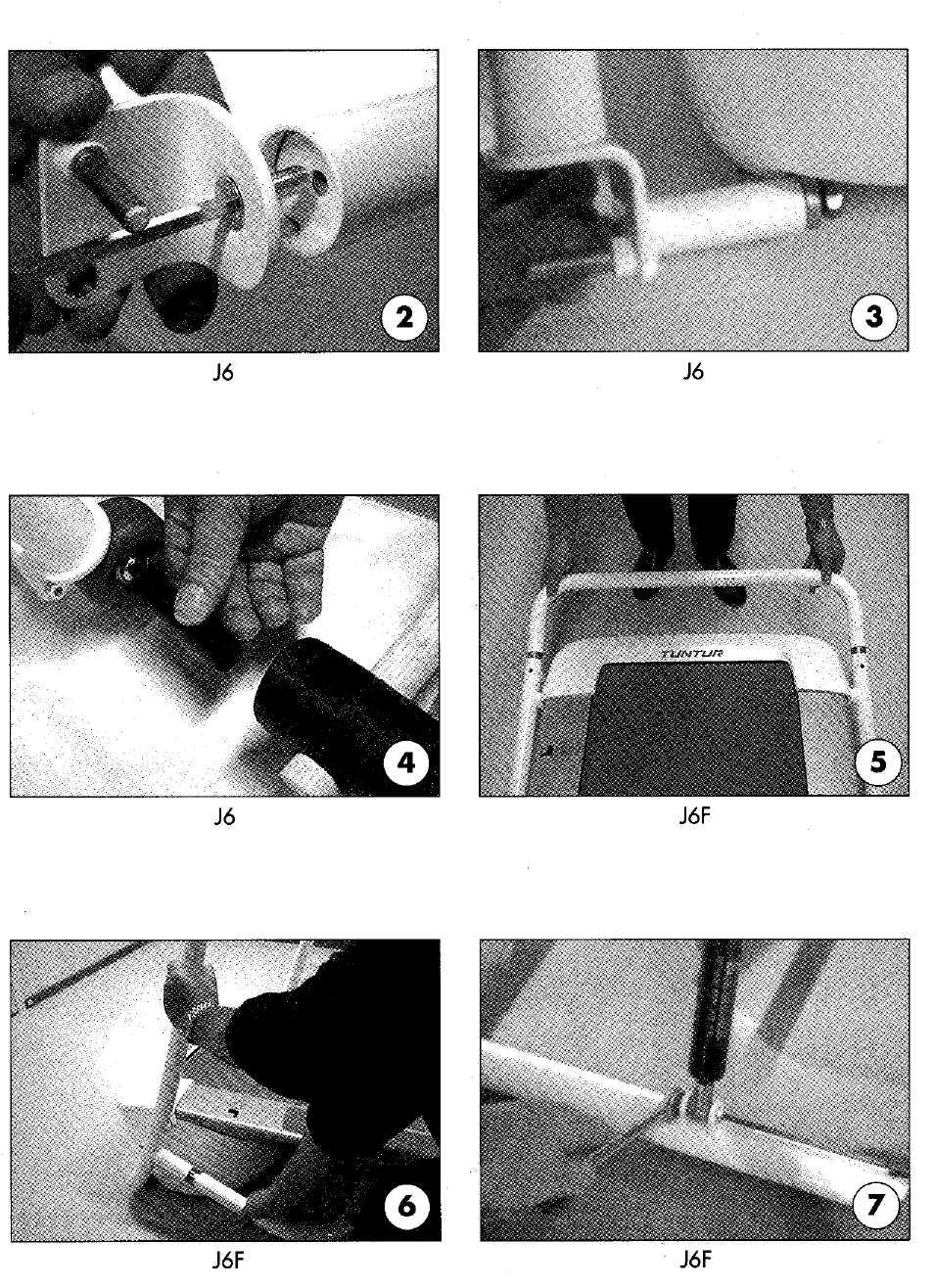 2
J6

3
J6

4
J6

TUNTURI
5
J6F

6
J6F

7
J6F