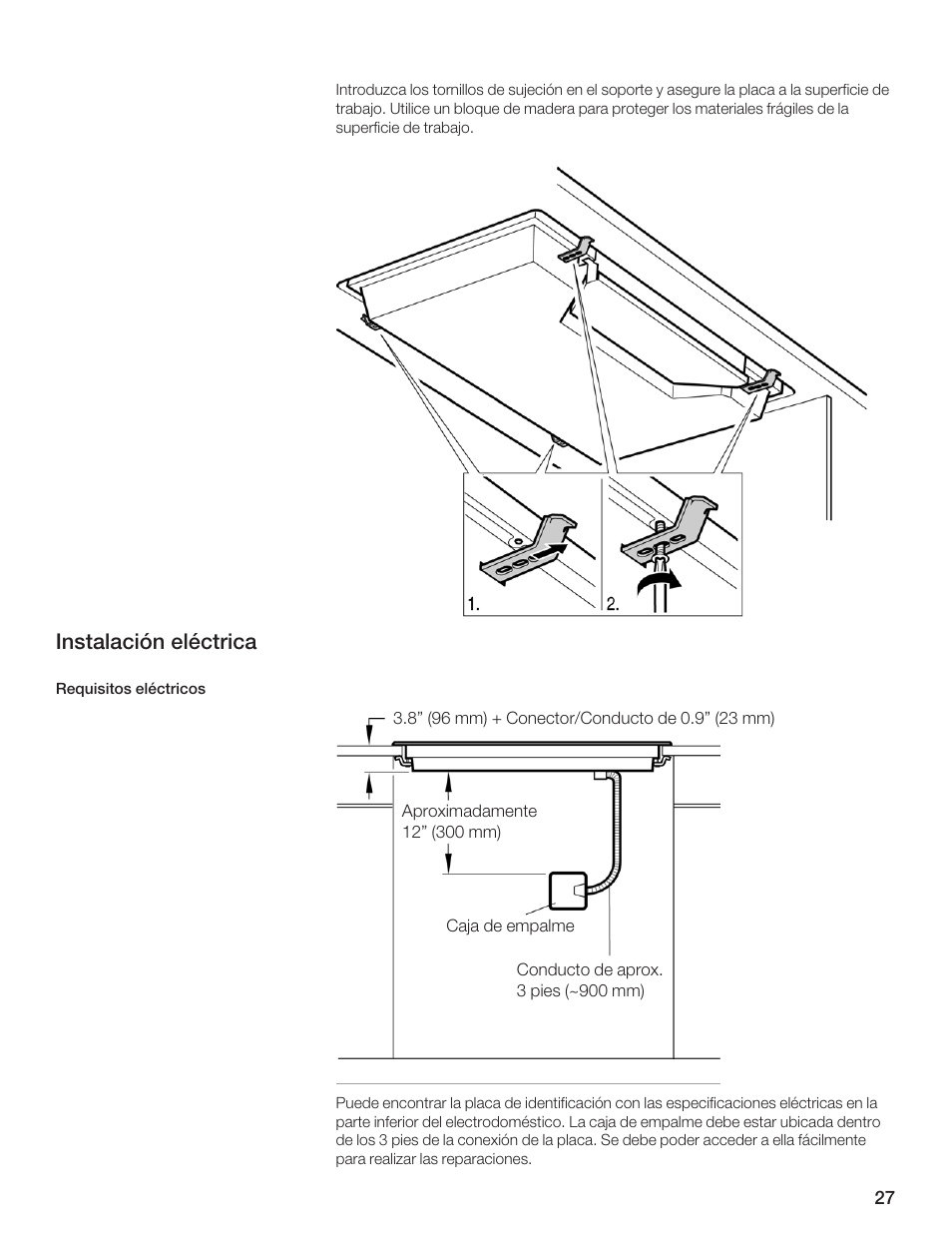 Introduzca los tornillos de sujeción en el soporte y asegure la placa a la superficie de trabajo. Utilice un bloque de madera para proteger los materiales frágiles de la superficie de trabajo.

1.

2.

Instalación eléctrica

Requisitos eléctricos

3.8” (96 mm) + Conector/Conducto de 0.9” (23 mm)

Aproximadamente 12” (300 mm)

Caja de empalme

Conducto de aprox. 3 pies (~900 mm)

Puede encontrar la placa de identificación con las especificaciones eléctricas en la parte inferior del electrodoméstico. La caja de empalme debe estar ubicada dentro de los 3 pies de la conexión de la placa. Se debe poder acceder a ella fácilmente para realizar las reparaciones.

27