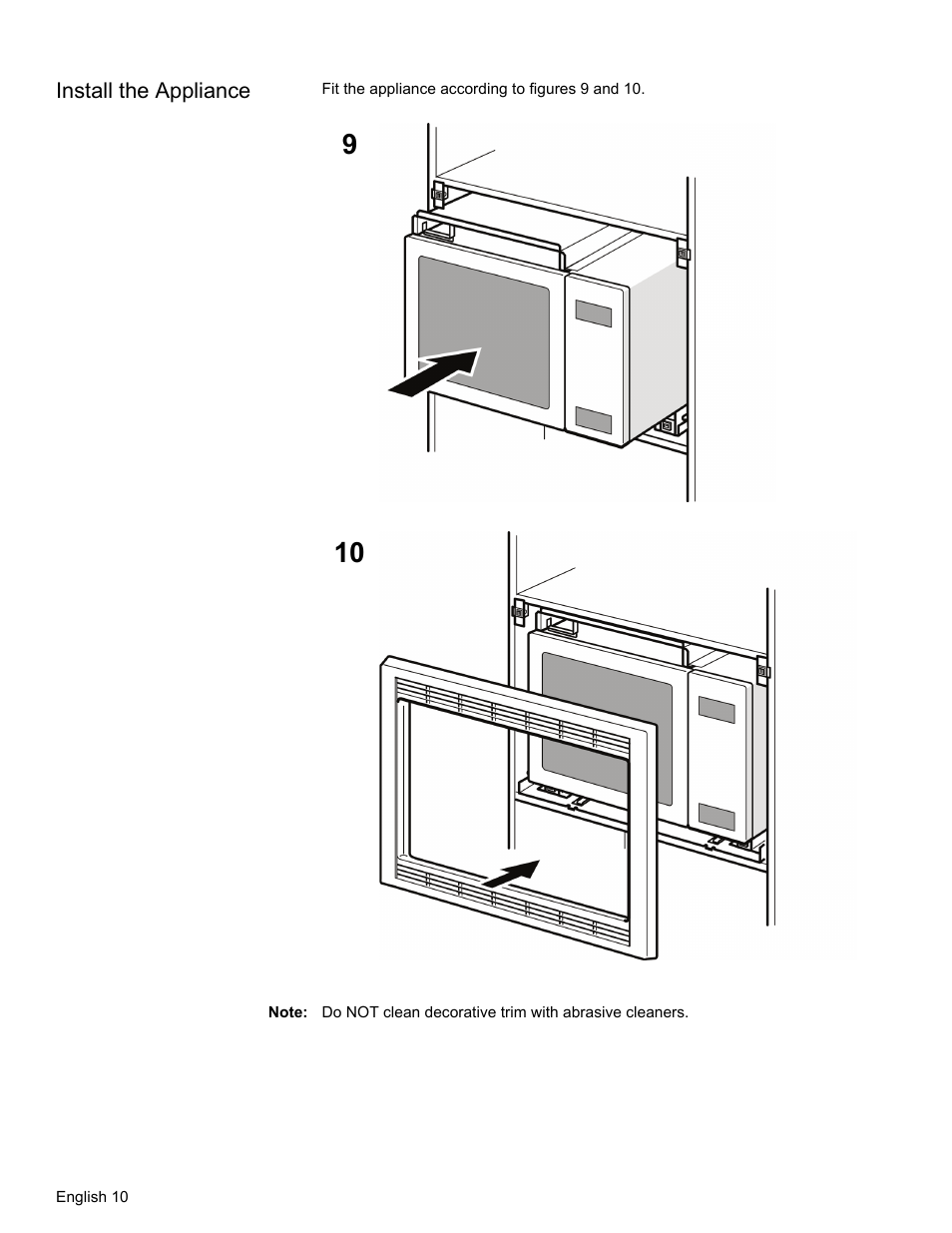 Install the Appliance

Fit the appliance according to figures 9 and 10.

9

10

Note: Do NOT clean decorative trim with abrasive cleaners.

English 10