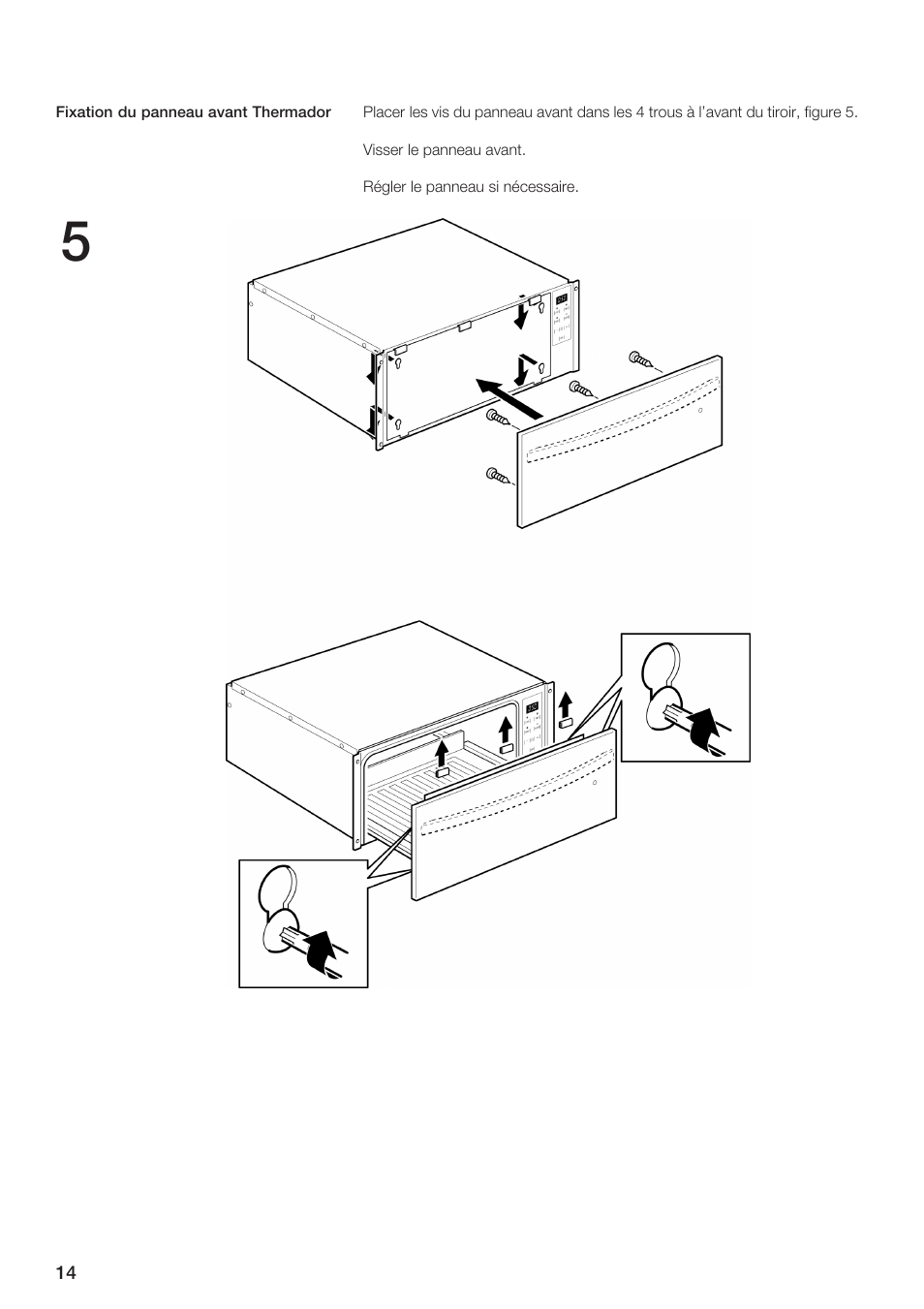 Fixation du panneau avant Thermador

Placer les vis du panneau avant dans les 4 trous à l'avant du tiroir, figure 5.

Visser le panneau avant.

Régler le panneau si nécessaire.

5

14