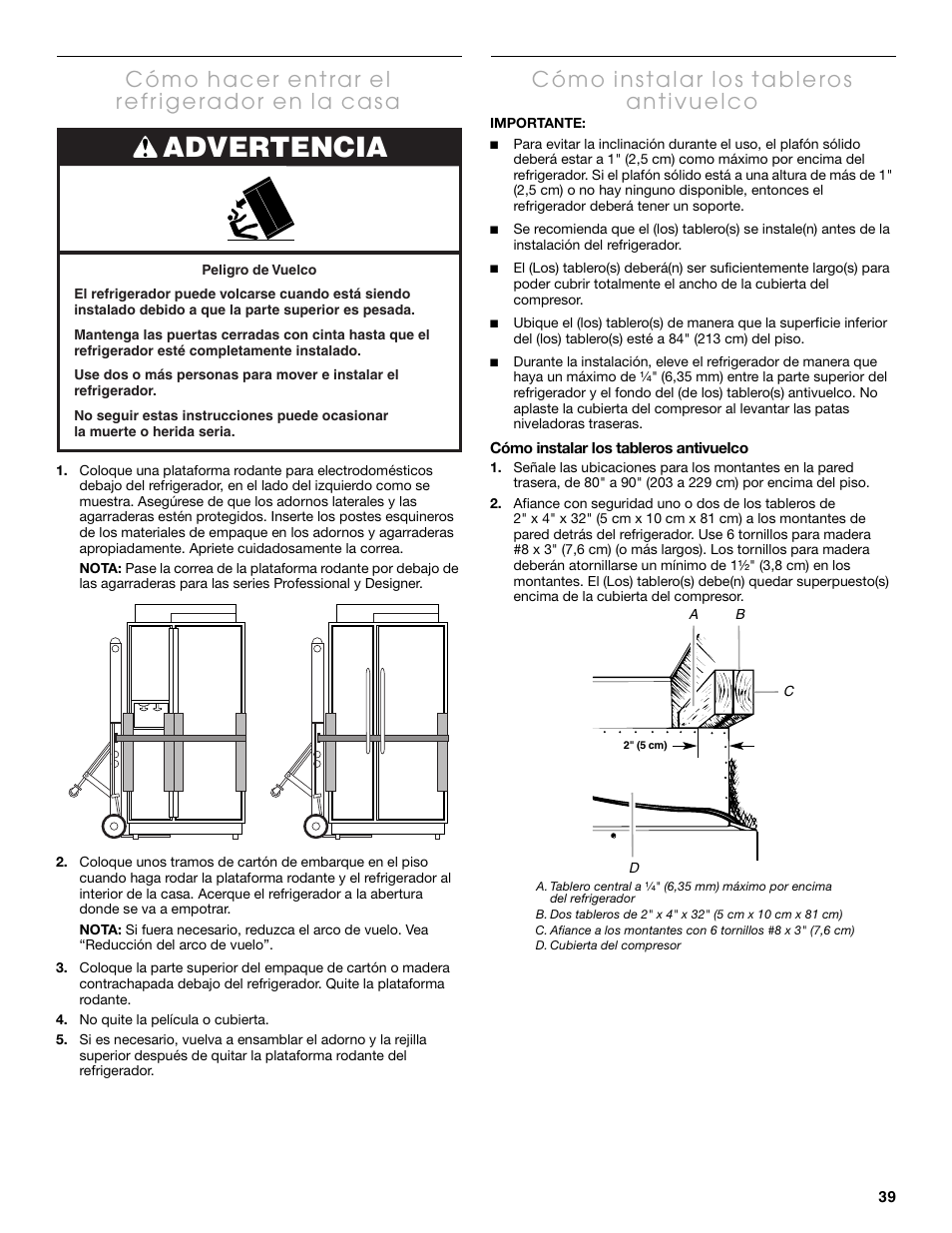 Cómo hacer entrar el refrigerador en la casa

ADVERTENCIA

Peligro de Vuelco

El refrigerador puede volcarse cuando está siendo instalado debido a que la parte superior es pesada.

Mantenga las puertas cerradas con cinta hasta que el refrigerador esté completamente instalado.

Use dos o más personas para mover e instalar el refrigerador.

No seguir estas instrucciones puede ocasionar la muerte o herida seria.

1. Coloque una plataforma rodante para electrodomésticos debajo del refrigerador, en el lado del izquierdo como se muestra. Asegúrese de que los adornos laterales y las agarraderas estén protegidos. Inserte los postes esquineros de los materiales de empaque en los adornos y agarraderas apropiadamente. Apriete cuidadosamente la correa.

NOTA: Pase la correa de la plataforma rodante por debajo de las agarraderas para las series Professional y Designer.

2. Coloque unos tramos de cartón de embarque en el piso cuando haga rodar la plataforma rodante y el refrigerador al interior de la casa. Acerque el refrigerador a la abertura donde se va a empotrar.

NOTA: Si fuera necesario, reduzca el arco de vuelo. Vea “Reducción del arco de vuelo”.

3. Coloque la parte superior del empaque de cartón o madera contrachapada debajo del refrigerador. Quite la plataforma rodante.

4. No quite la película o cubierta.

5. Si es necesario, vuelva a ensamblar el adorno y la rejilla superior después de quitar la plataforma rodante del refrigerador.

Cómo instalar los tableros antivuelco

IMPORTANTE:

■ Para evitar la inclinación durante el uso, el plafón sólido deberá estar a 1" (2,5 cm) como máximo por encima del refrigerador. Si el plafón sólido está a una altura de más de 1" (2,5 cm) o no hay ninguno disponible, entonces el refrigerador deberá tener un soporte.

■ Se recomienda que el (los) tablero(s) se instale(n) antes de la instalación del refrigerador.

■ El (Los) tablero(s) deberá(n) ser suficientemente largo(s) para poder cubrir totalmente el ancho de la cubierta del compresor.

■ Ubique el (los) tablero(s) de manera que la superficie inferior del (los) tablero(s) esté a 84" (213 cm) del piso.

■ Durante la instalación, eleve el refrigerador de manera que haya un máximo de ¼" (6,35 mm) entre la parte superior del refrigerador y el fondo del (de los) tablero(s) antivuelco. No aplaste la cubierta del compresor al levantar las patas niveladoras traseras.

Cómo instalar los tableros antivuelco

1. Señale las ubicaciones para los montantes en la pared trasera, de 80" a 90" (203 a 229 cm) por encima del piso.

2. Afiance con seguridad uno o dos de los tableros de 2" x 4" x 32" (5 cm x 10 cm x 81 cm) a los montantes de pared detrás del refrigerador. Use 6 tornillos para madera #8 x 3" (7,6 cm) (o más largos). Los tornillos para madera deberán atornillarse un mínimo de 1½" (3,8 cm) en los montantes. El (Los) tablero(s) debe(n) quedar superpuesto(s) encima de la cubierta del compresor.

A B C
2" (5 cm)
D

A. Tablero central a ¼" (6,35 mm) máximo por encima del refrigerador
B. Dos tableros de 2" x 4" x 32" (5 cm x 10 cm x 81 cm)
C. Afiance a los montantes con 6 tornillos #8 x 3" (7,6 cm)
D. Cubierta del compresor

39