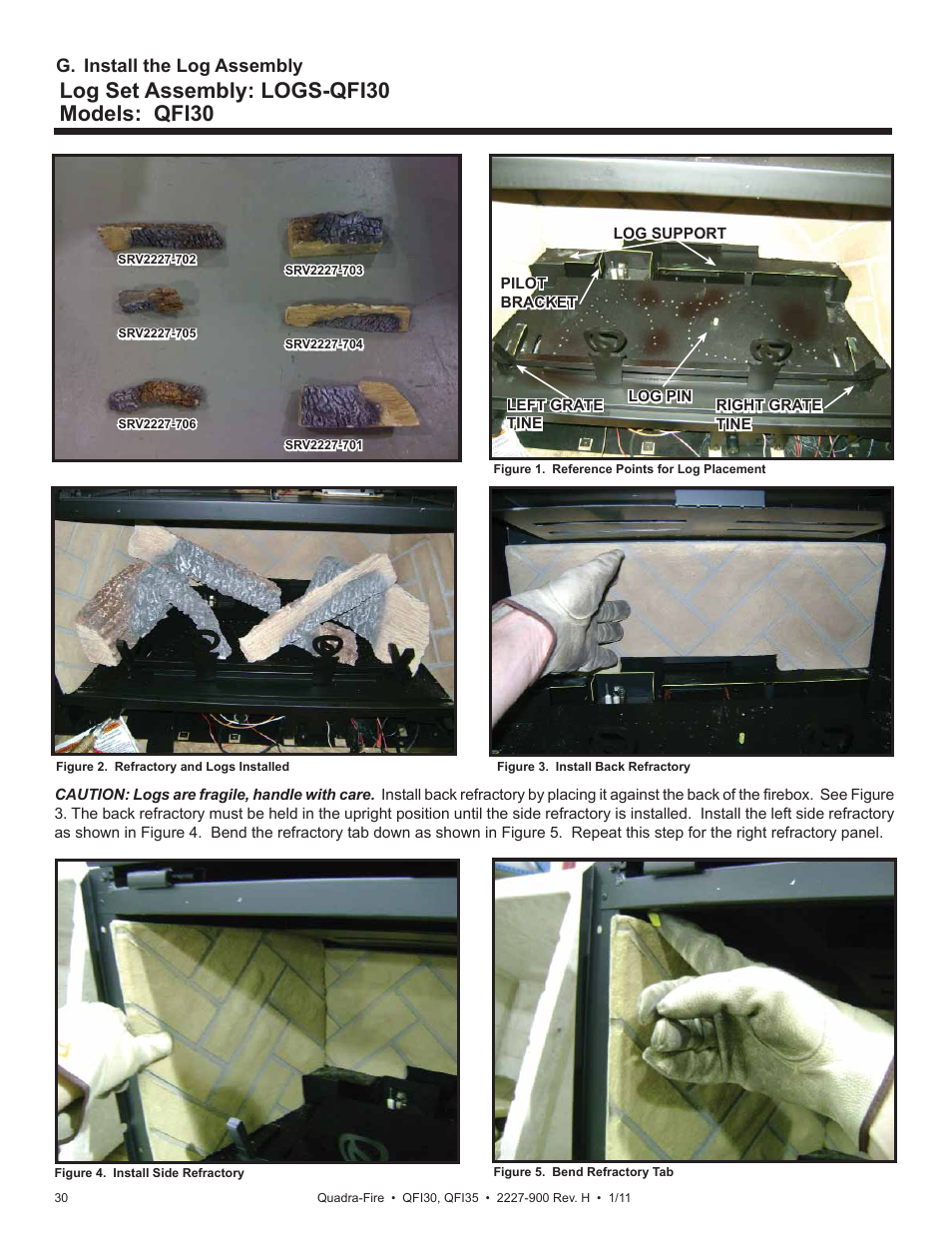 G. Install the Log Assembly
Log Set Assembly: LOGS-QFI30
Models: QFI30

SRV2227-702
SRV2227-703
SRV2227-705
SRV2227-704
SRV2227-706
SRV2227-701

LOG SUPPORT
PILOT BRACKET
LEFT GRATE TINE
LOG PIN
RIGHT GRATE TINE

Figure 1. Reference Points for Log Placement

Figure 2. Refractory and Logs Installed

Figure 3. Install Back Refractory

CAUTION: Logs are fragile, handle with care. Install back refractory by placing it against the back of the firebox. See Figure 3. The back refractory must be held in the upright position until the side refractory is installed. Install the left side refractory as shown in Figure 4. Bend the refractory tab down as shown in Figure 5. Repeat this step for the right refractory panel.

Figure 4. Install Side Refractory

Figure 5. Bend Refractory Tab

30

Quadra-Fire • QFI30, QFI35 • 2227-900 Rev. H • 1/11