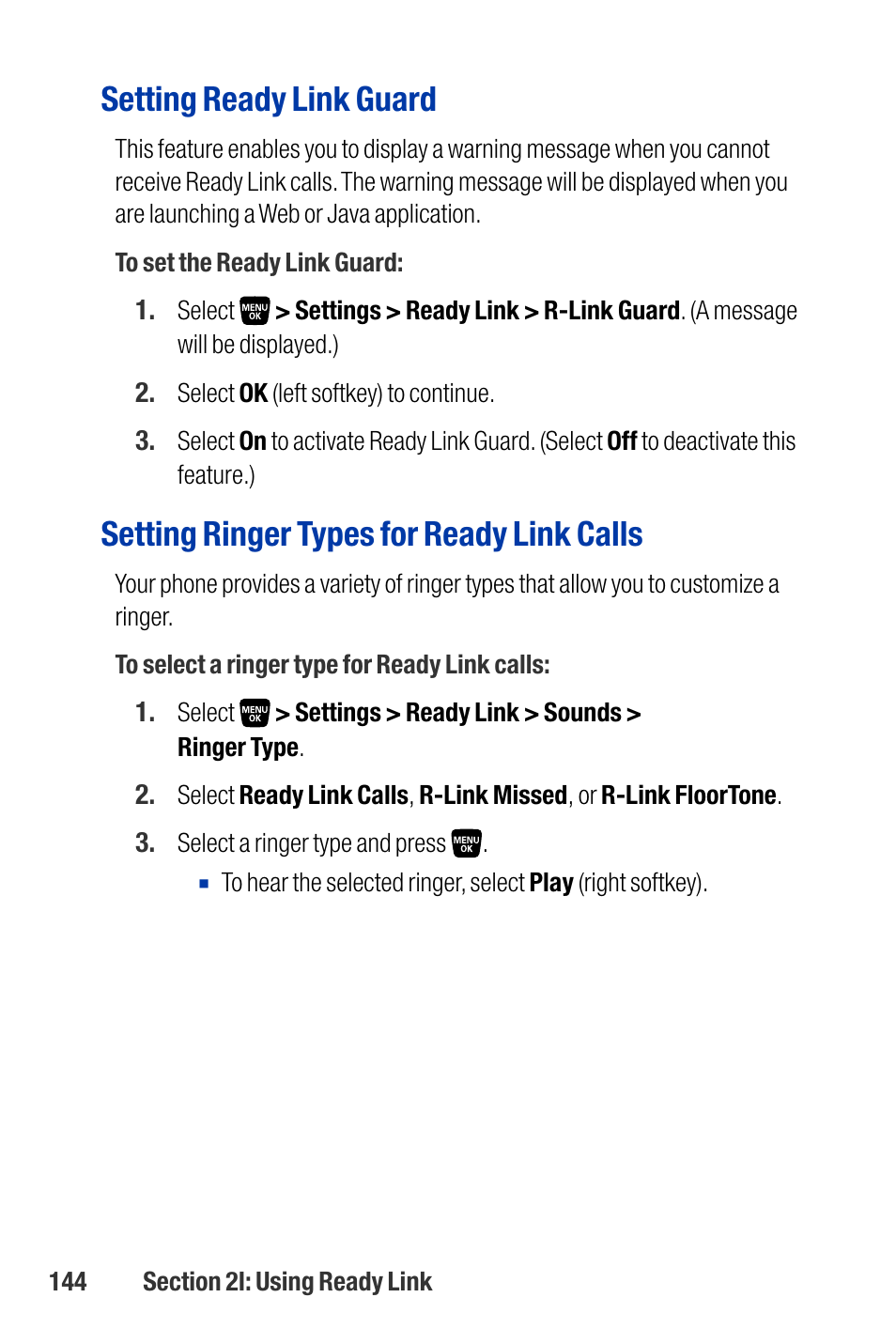 Setting Ready Link Guard

This feature enables you to display a warning message when you cannot receive Ready Link calls. The warning message will be displayed when you are launching a Web or Java application.

To set the Ready Link Guard:

1. Select MENU OK > Settings > Ready Link > R-Link Guard. (A message will be displayed.)

2. Select OK (left softkey) to continue.

3. Select On to activate Ready Link Guard. (Select Off to deactivate this feature.)

Setting Ringer Types for Ready Link Calls

Your phone provides a variety of ringer types that allow you to customize a ringer.

To select a ringer type for Ready Link calls:

1. Select MENU OK > Settings > Ready Link > Sounds > Ringer Type.

2. Select Ready Link Calls, R-Link Missed, or R-Link FloorTone.

3. Select a ringer type and press MENU OK.

▪ To hear the selected ringer, select Play (right softkey).

144 Section 2I: Using Ready Link