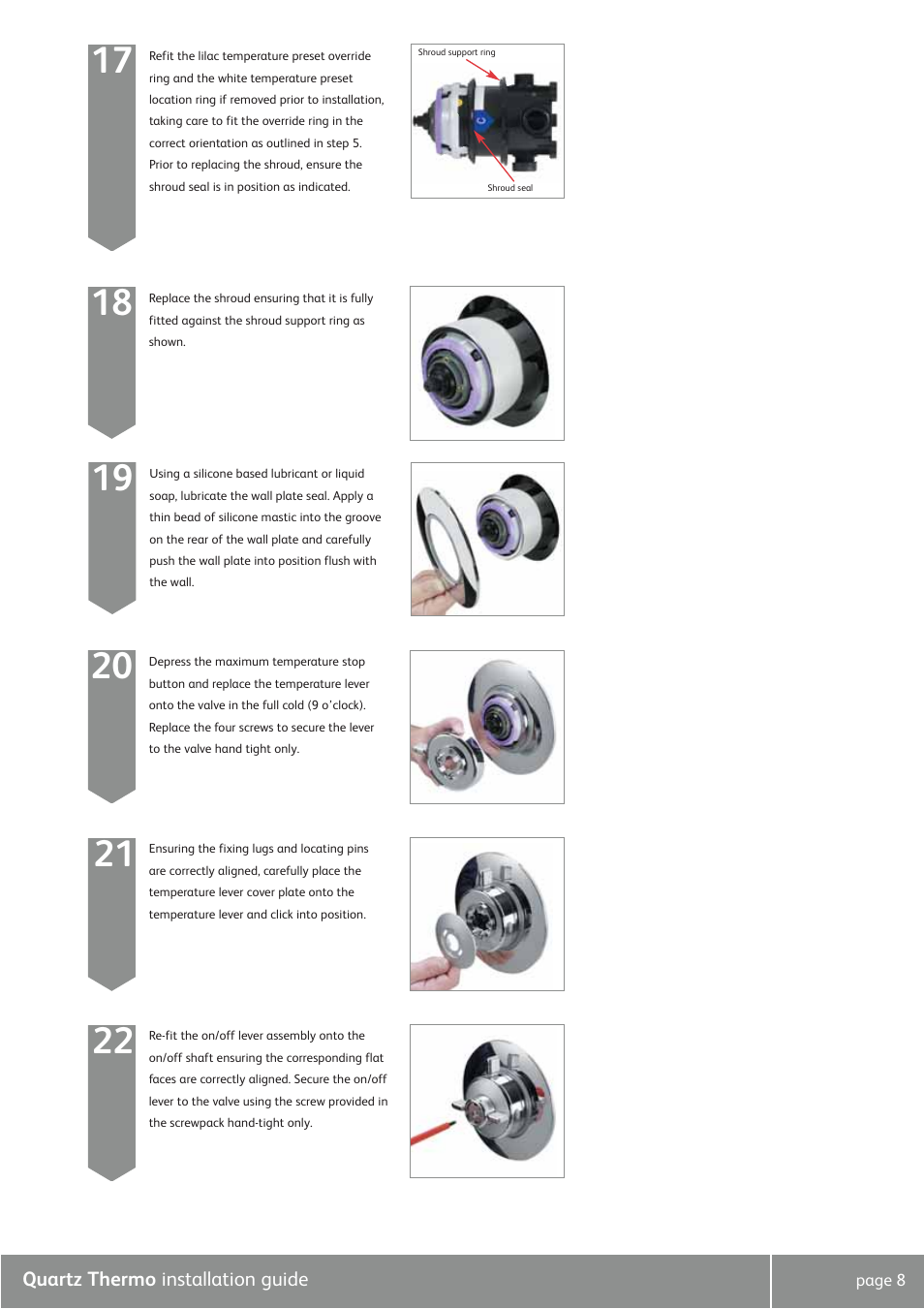 17

Refit the lilac temperature preset override ring and the white temperature preset location ring if removed prior to installation, taking care to fit the override ring in the correct orientation as outlined in step 5. Prior to replacing the shroud, ensure the shroud seal is in position as indicated.

Shroud support ring

Shroud seal

18

Replace the shroud ensuring that it is fully fitted against the shroud support ring as shown.

19

Using a silicone based lubricant or liquid soap, lubricate the wall plate seal. Apply a thin bead of silicone mastic into the groove on the rear of the wall plate and carefully push the wall plate into position flush with the wall.

20

Depress the maximum temperature stop button and replace the temperature lever onto the valve in the full cold (9 o'clock). Replace the four screws to secure the lever to the valve hand tight only.

21

Ensuring the fixing lugs and locating pins are correctly aligned, carefully place the temperature lever cover plate onto the temperature lever and click into position.

22

Re-fit the on/off lever assembly onto the on/off shaft ensuring the corresponding flat faces are correctly aligned. Secure the on/off lever to the valve using the screw provided in the screwpack hand-tight only.

Quartz Thermo installation guide

page 8