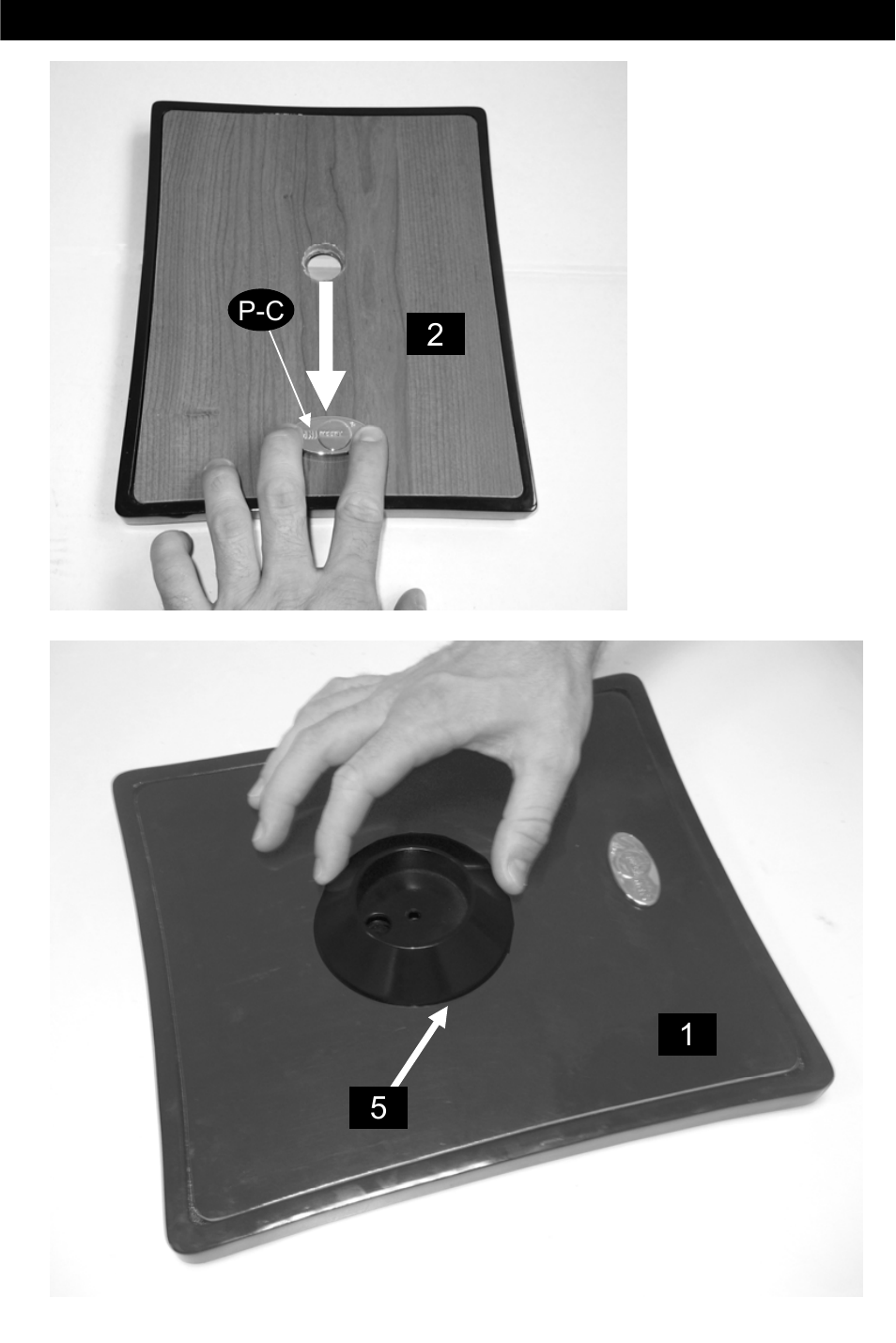 P-C

2

1

5