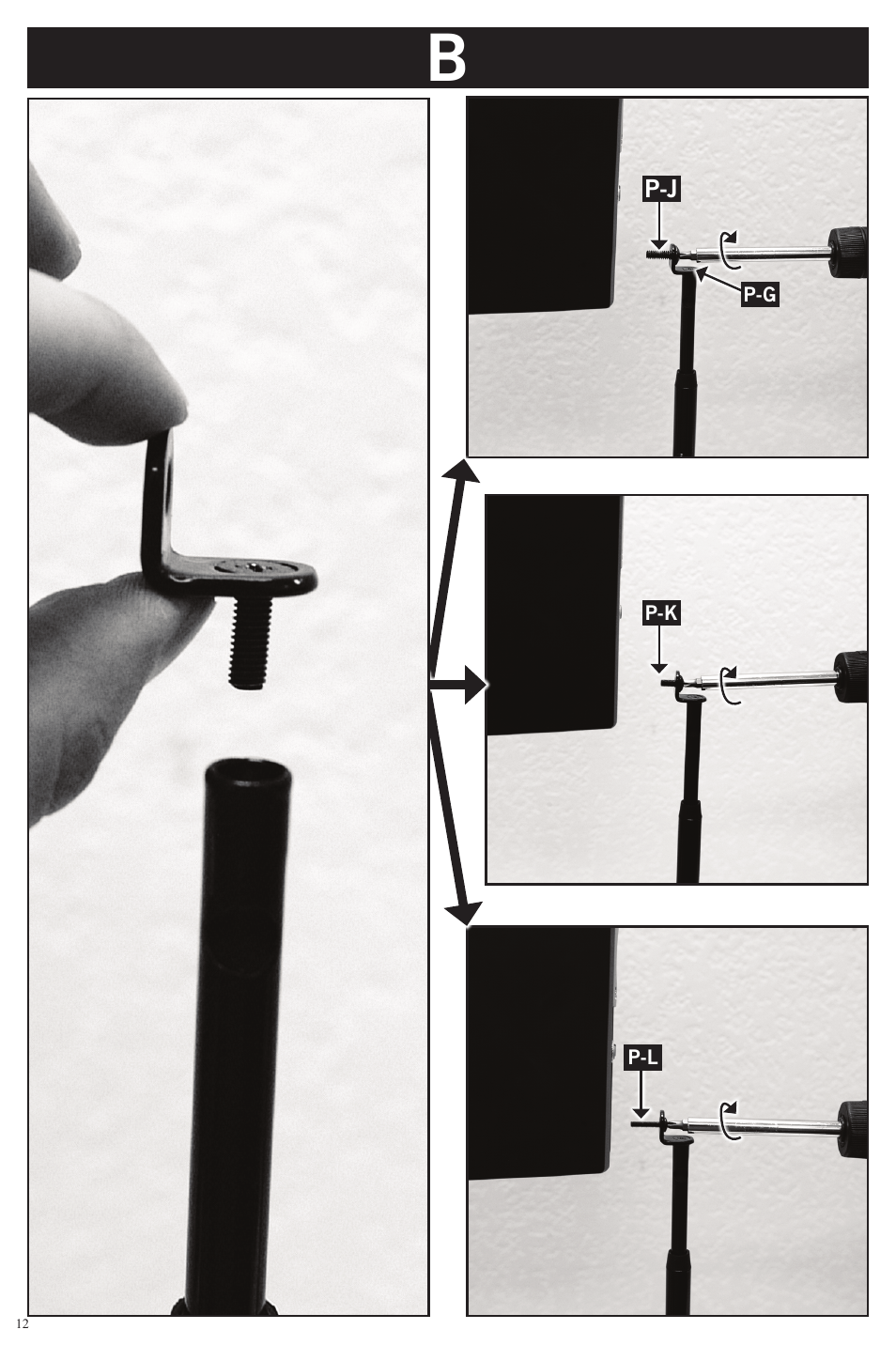 B

P-J

P-G

P-K

P-L

12