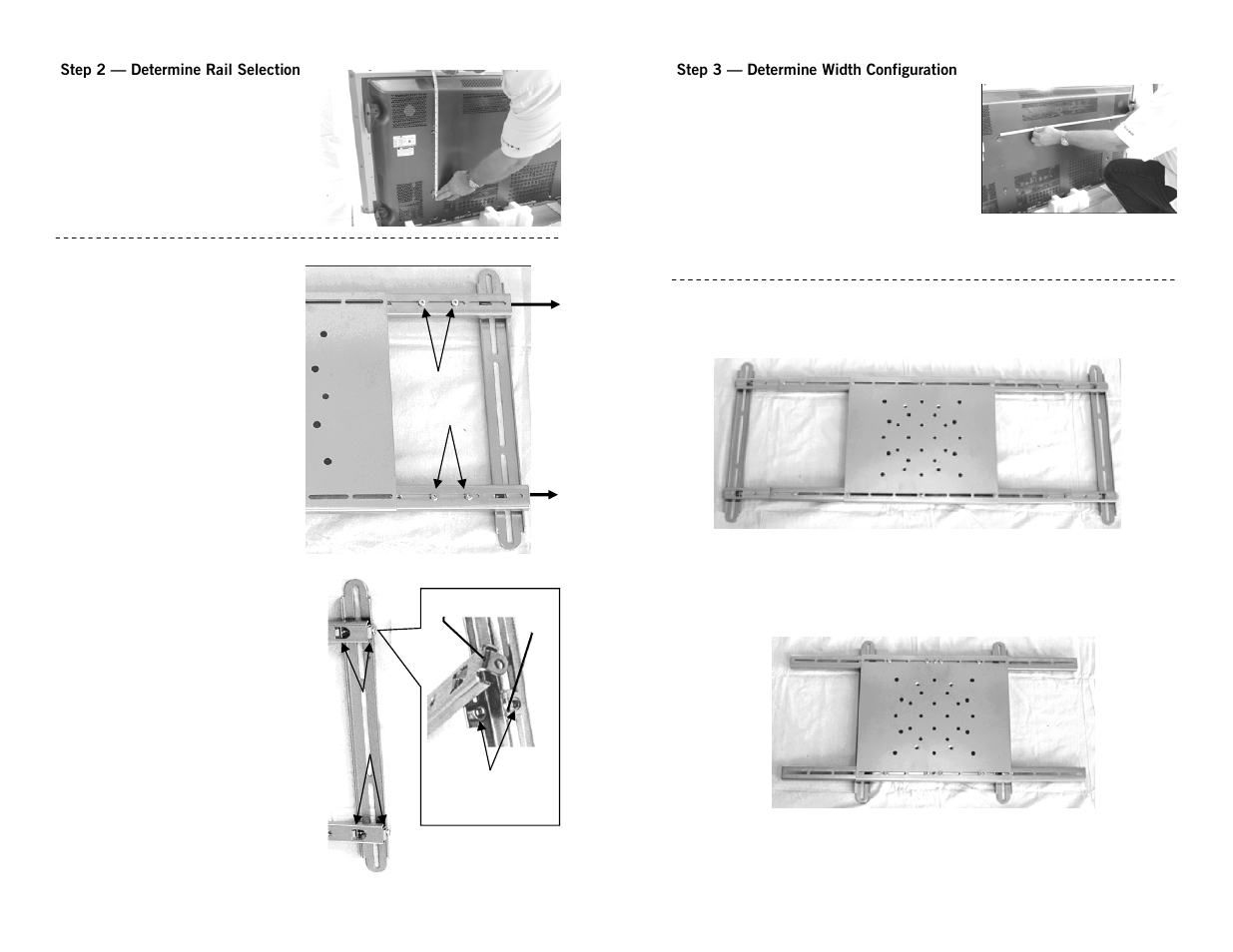 Step 2 — Determine Rail Selection

Step 3 — Determine Width Configuration