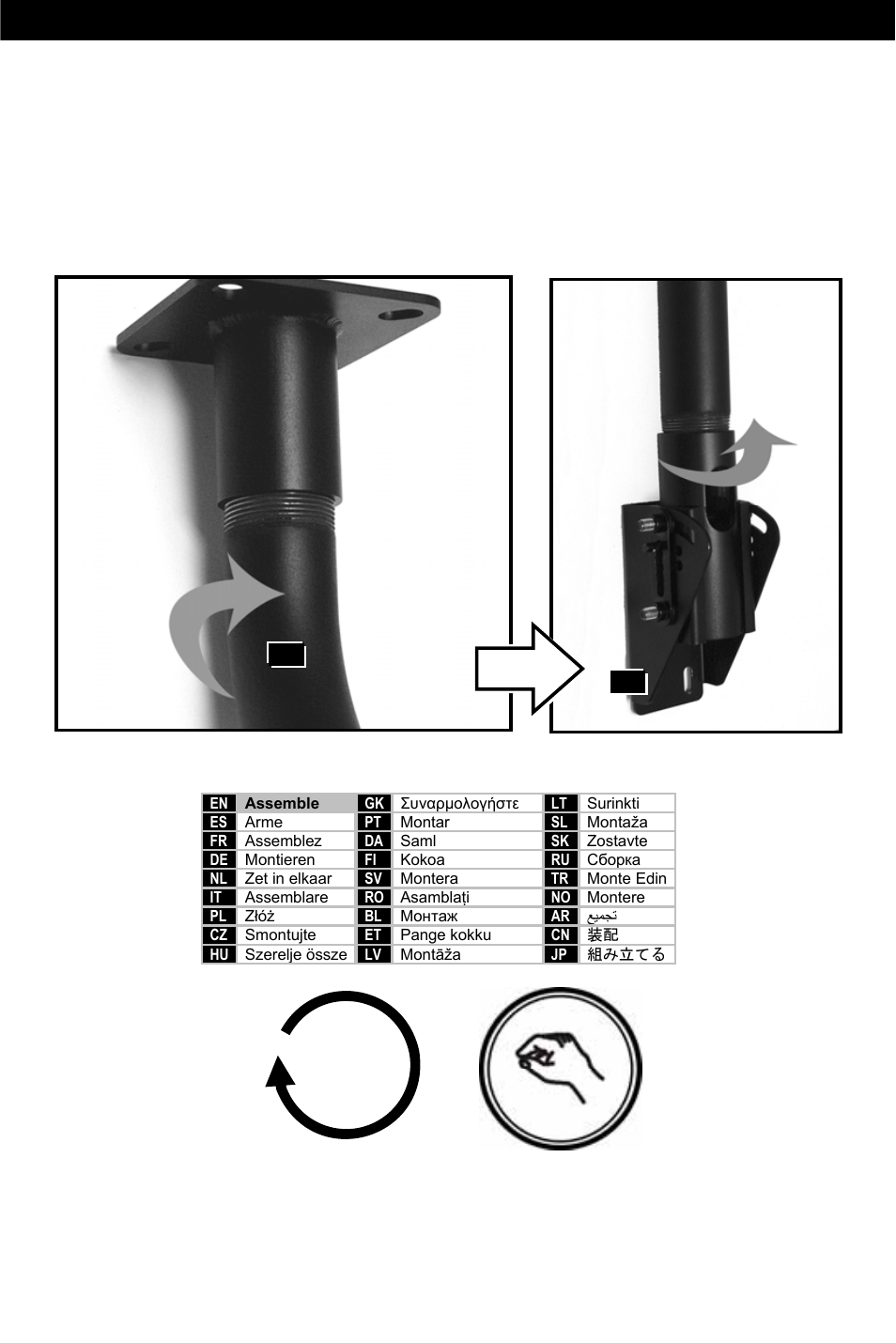 | EN | Assemble | GK | Συναρμολογήστε | LT | Surinkti |
|---|---|---|---|---|---|
| ES | Arme | PT | Montar | SL | Montaža |
| FR | Assemblez | DA | Saml | SK | Zostavte |
| DE | Montieren | FI | Kokoa | RU | Сборка |
| NL | Zet in elkaar | SV | Montera | TR | Monte Edin |
| IT | Assemblare | RO | Asamblați | NO | Montere |
| PL | Złóż | BL | Монтаж | AR | تجميع |
| CZ | Smontujte | ET | Pange kokku | CN | 装配 |
| HU | Szerelje össze | LV | Montāža | JP | 組み立てる |