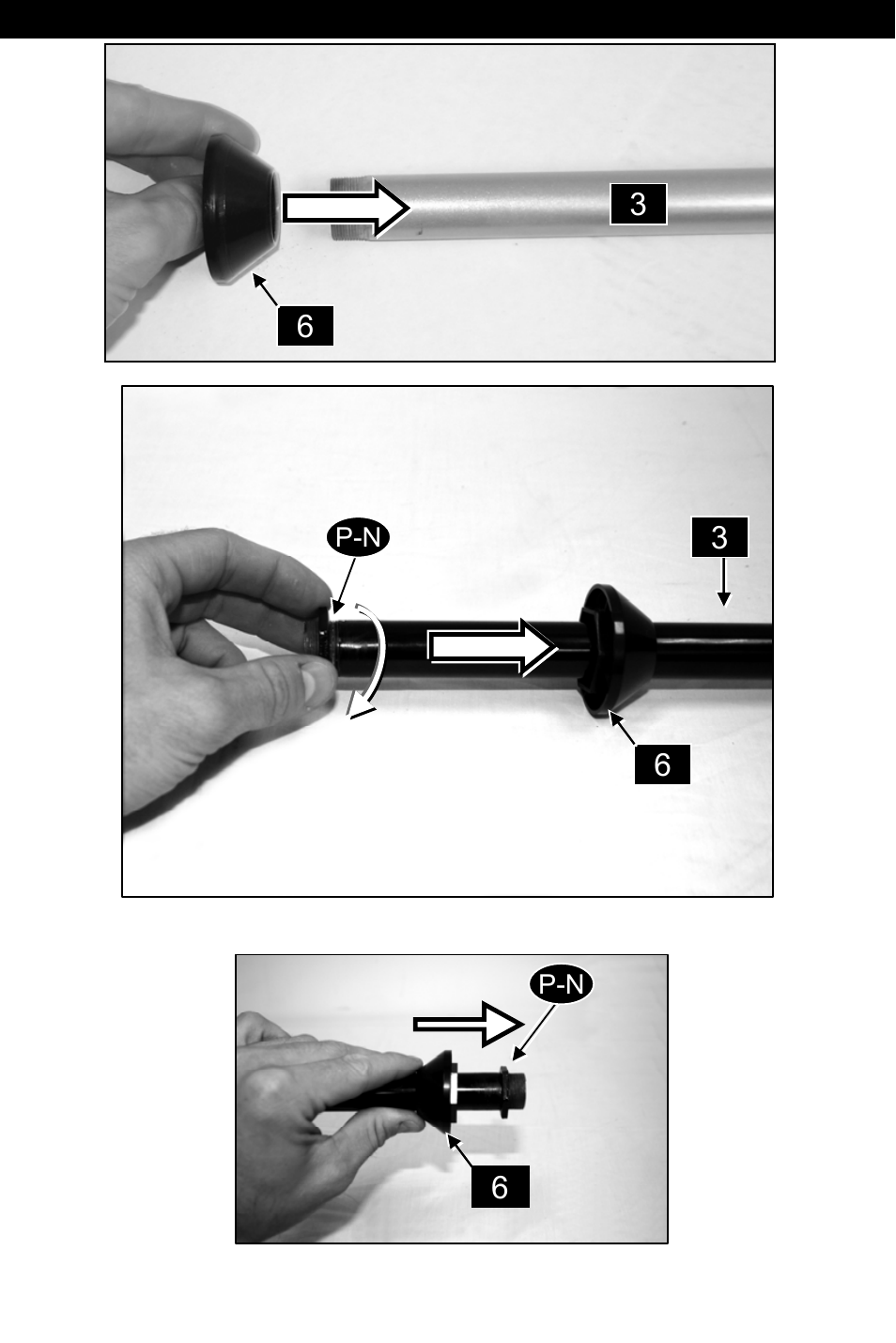 3

6

P-N

3

6

P-N

6