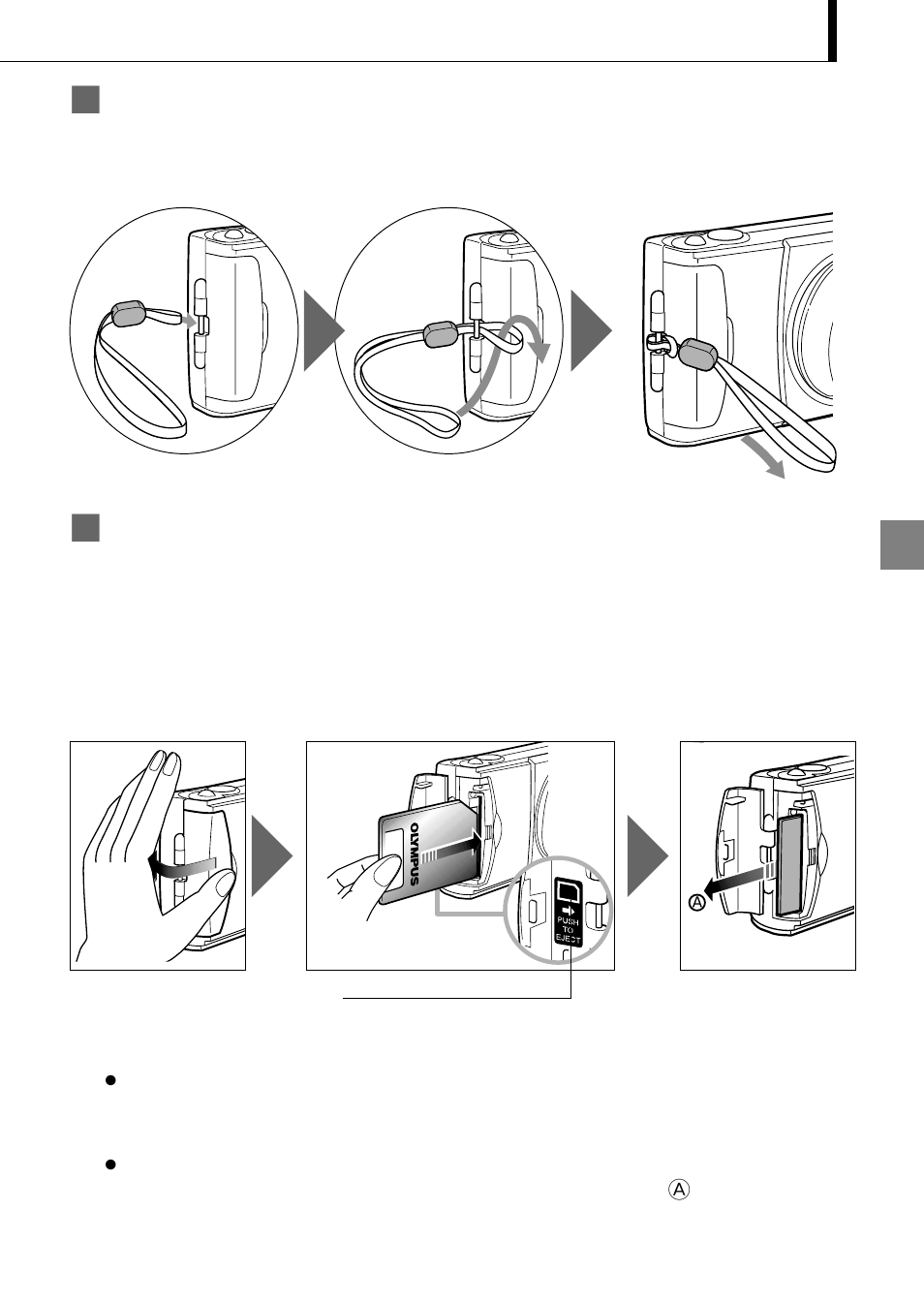 OLYMPUS

PUSH TO EJECT

A

A