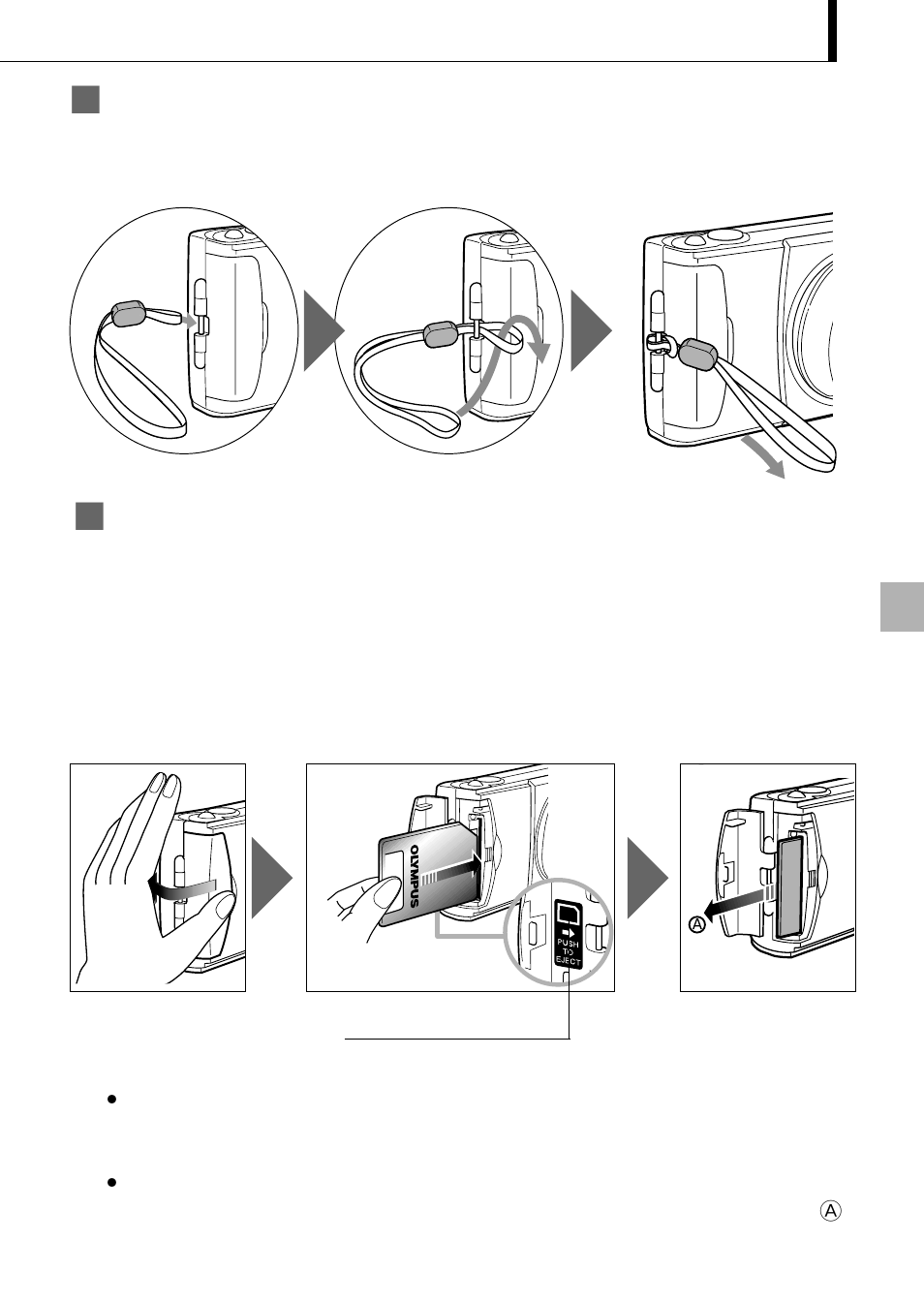 OLYMPUS

PUSH TO EJECT

A

A