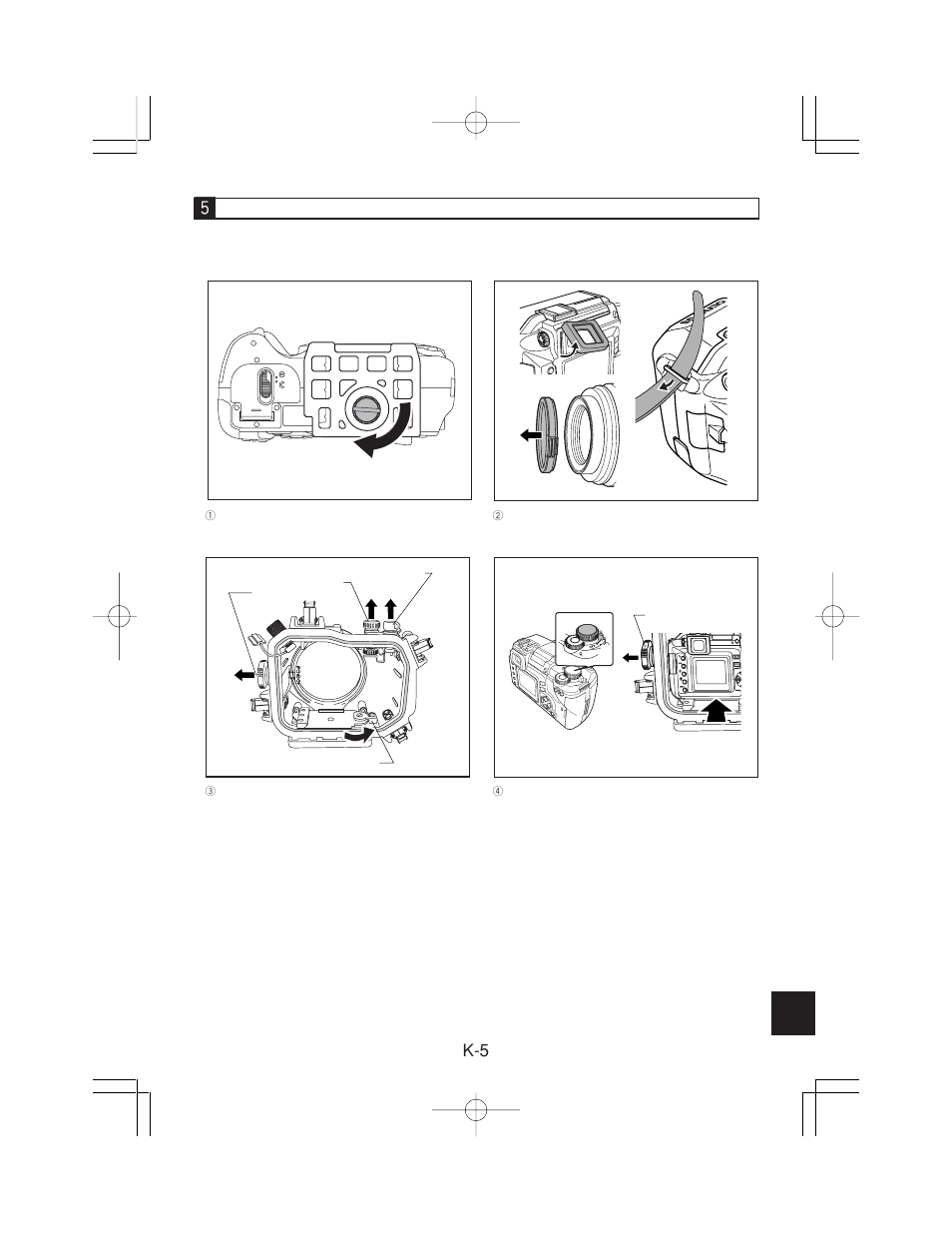 5

①

②

③

④

K-5