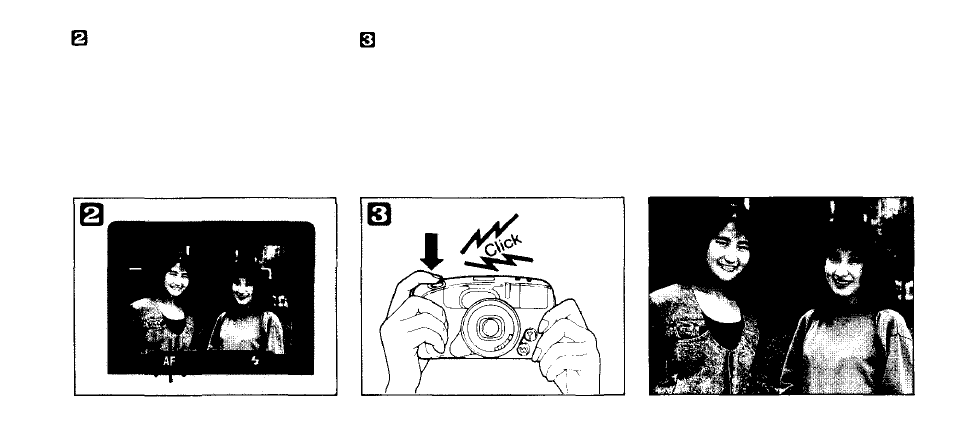 2

3

2

AF

3

Click