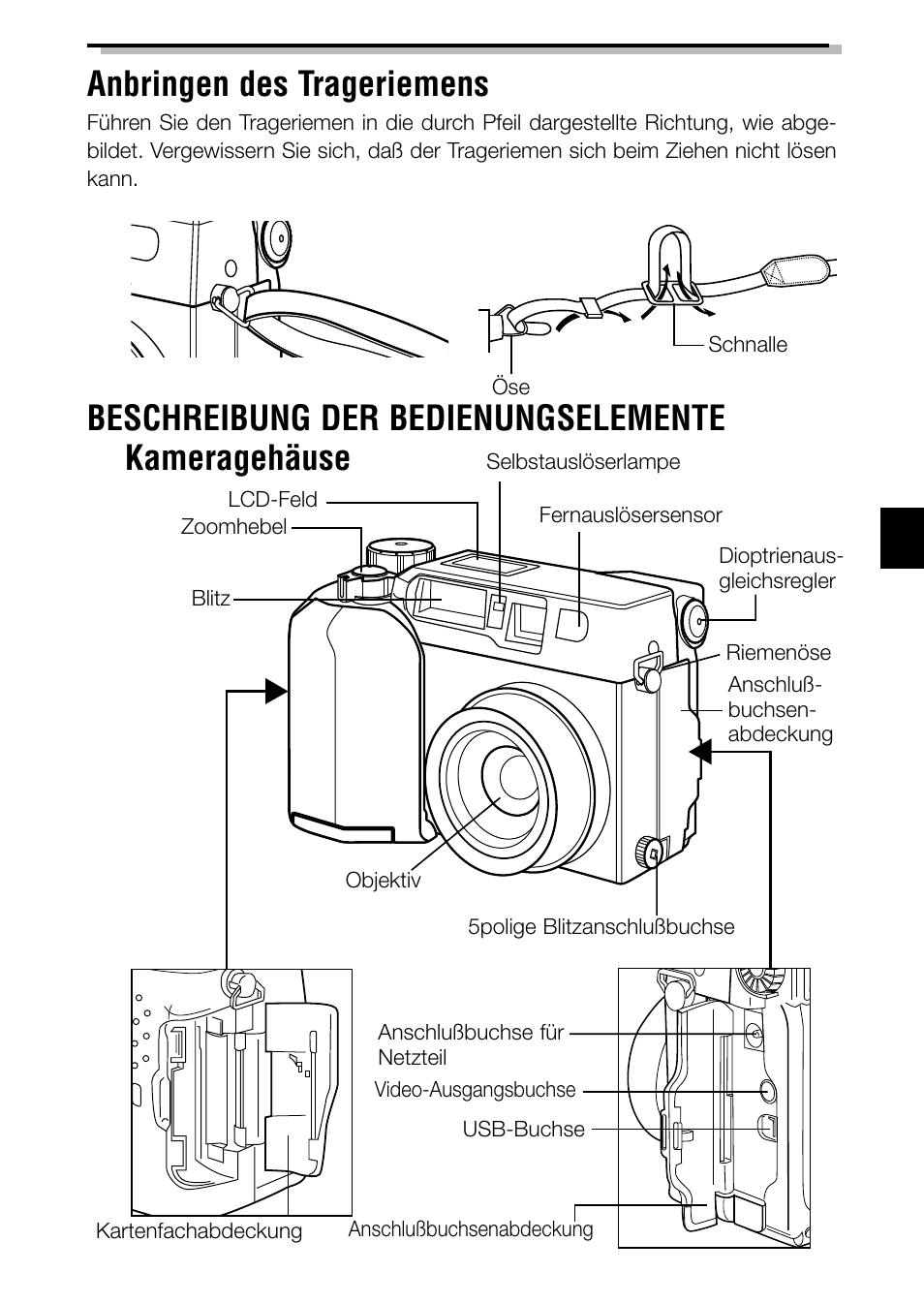 Anbringen des Trageriemens

Führen Sie den Trageriemen in die durch Pfeil dargestellte Richtung, wie abgebildet. Vergewissern Sie sich, daß der Trageriemen sich beim Ziehen nicht lösen kann.

Schnalle

Öse

BESCHREIBUNG DER BEDIENUNGSELEMENTE

Kameragehäuse

Selbstauslöserlampe

LCD-Feld

Zoomhebel

Fernauslösersensor

Dioptrienausgleichsregler

Blitz

Riemenöse

Anschlußbuchsenabdeckung

Objektiv

5polige Blitzanschlußbuchse

Anschlußbuchse für Netzteil

Video-Ausgangsbuchse

USB-Buchse

Kartenfachabdeckung

Anschlußbuchsenabdeckung