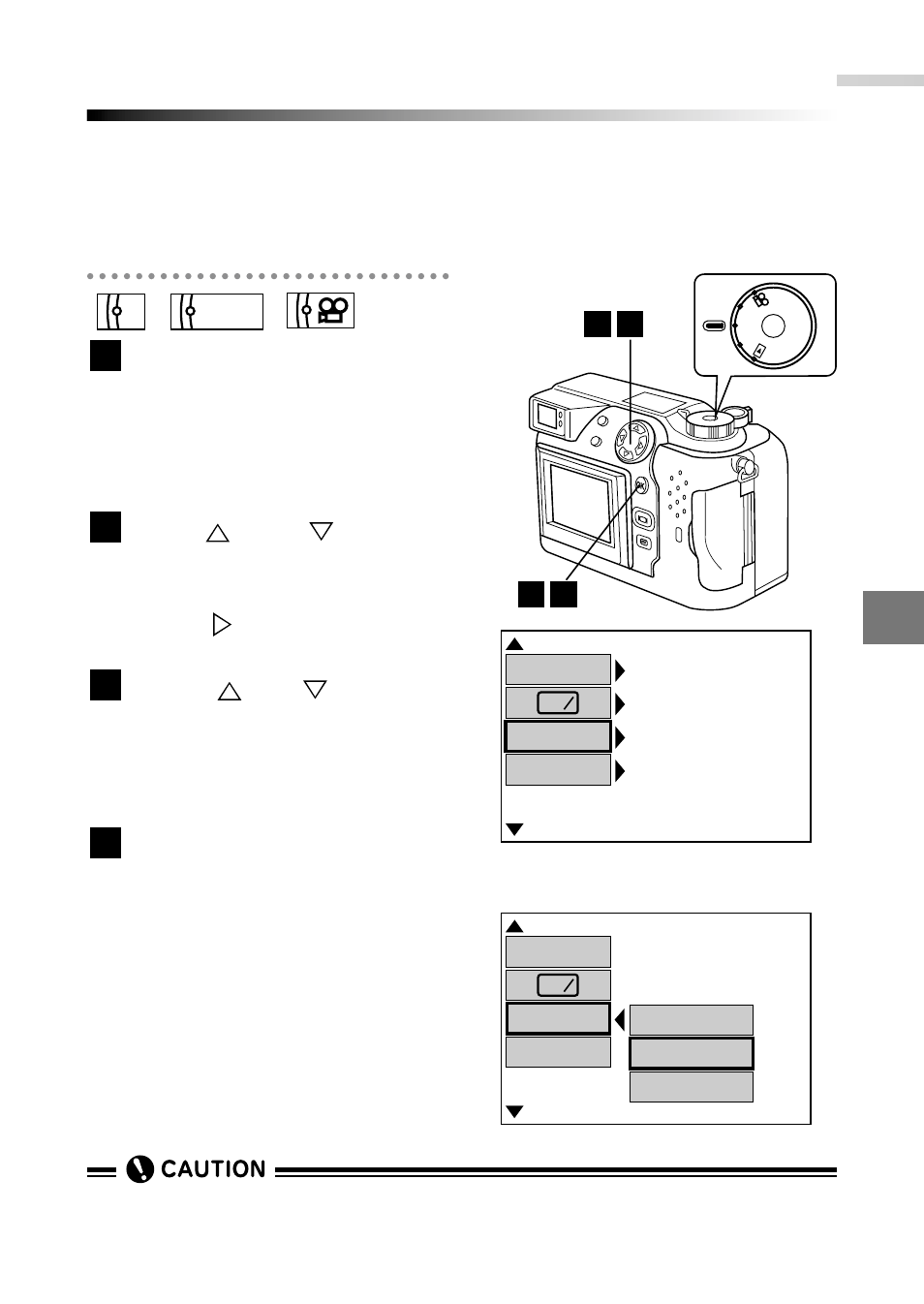 CAUTION