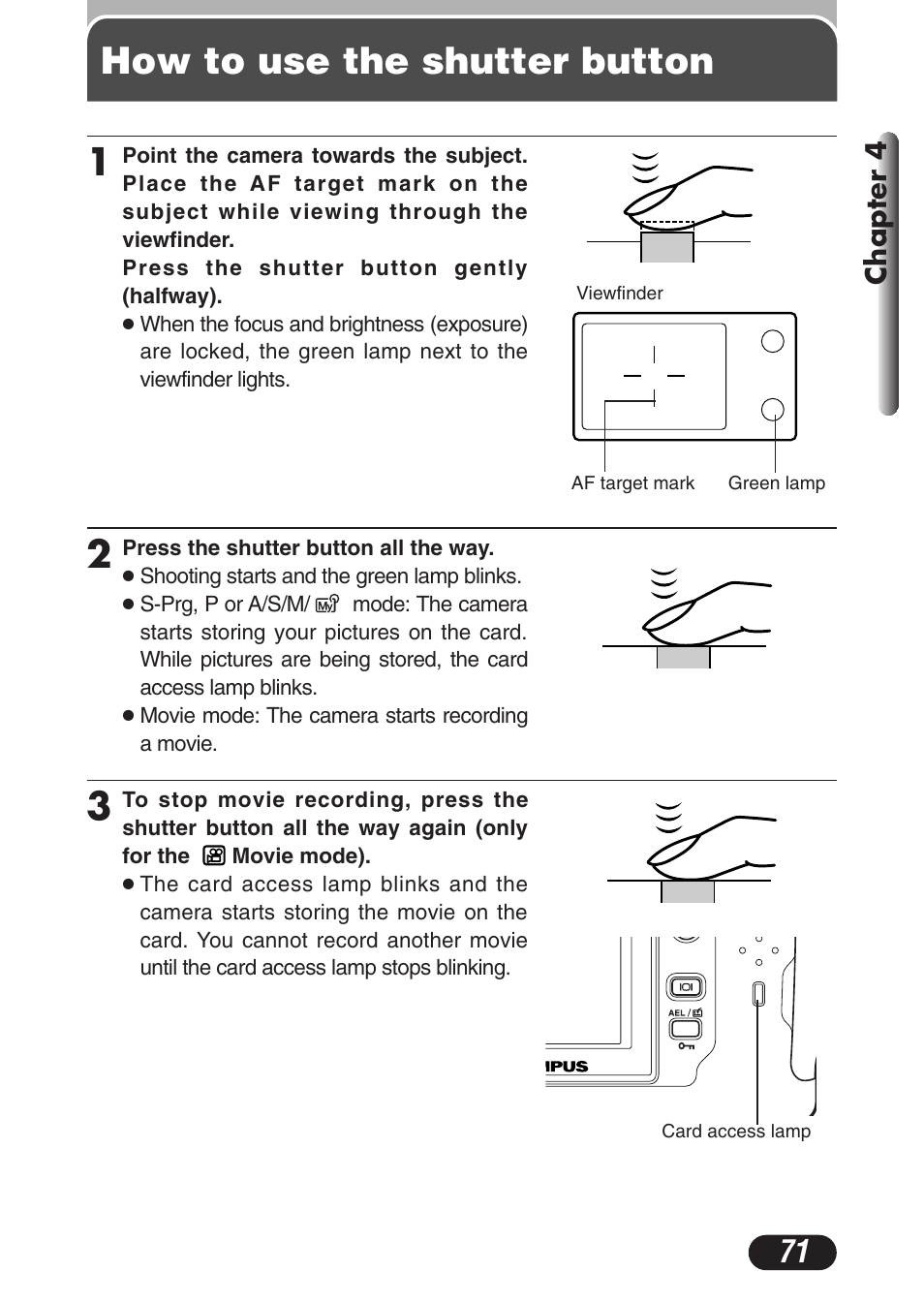 How to use the shutter button

Chapter 4

1 Point the camera towards the subject. Place the AF target mark on the subject while viewing through the viewfinder.
Press the shutter button gently (halfway).
● When the focus and brightness (exposure) are locked, the green lamp next to the viewfinder lights.

Viewfinder

AF target mark Green lamp

2 Press the shutter button all the way.
● Shooting starts and the green lamp blinks.
● S-Prg, P or A/S/M/ mode: The camera starts storing your pictures on the card. While pictures are being stored, the card access lamp blinks.
● Movie mode: The camera starts recording a movie.

3 To stop movie recording, press the shutter button all the way again (only for the Movie mode).
● The card access lamp blinks and the camera starts storing the movie on the card. You cannot record another movie until the card access lamp stops blinking.

AEL /

IPUS

Card access lamp

71