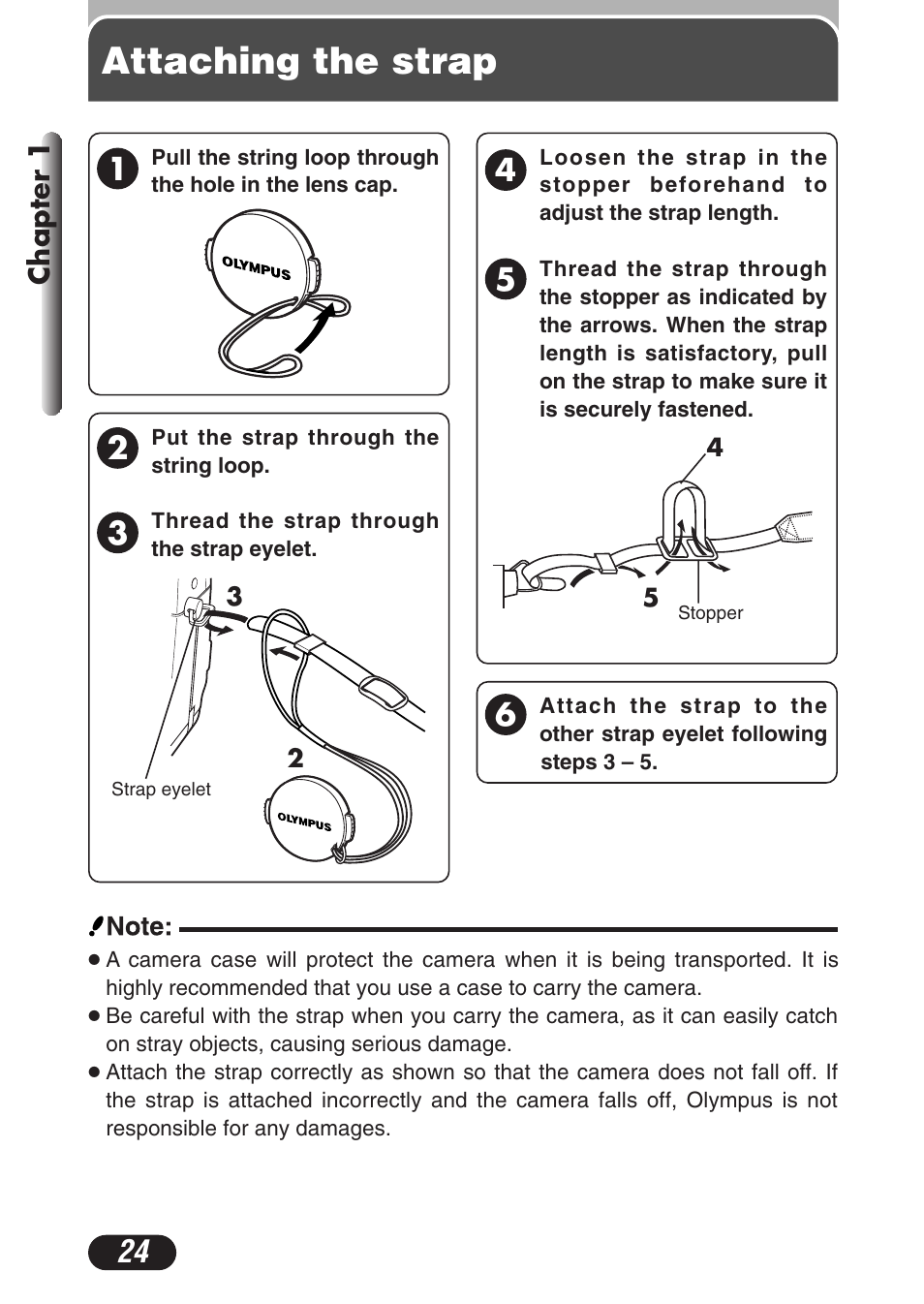 Attaching the strap

Chapter 1

1 Pull the string loop through the hole in the lens cap.

OLYMPUS

2 Put the strap through the string loop.

3 Thread the strap through the strap eyelet.

3

2

Strap eyelet

OLYMPUS

4 Loosen the strap in the stopper beforehand to adjust the strap length.

5 Thread the strap through the stopper as indicated by the arrows. When the strap length is satisfactory, pull on the strap to make sure it is securely fastened.

4

5

Stopper

6 Attach the strap to the other strap eyelet following steps 3 – 5.

Note:

● A camera case will protect the camera when it is being transported. It is highly recommended that you use a case to carry the camera.
● Be careful with the strap when you carry the camera, as it can easily catch on stray objects, causing serious damage.
● Attach the strap correctly as shown so that the camera does not fall off. If the strap is attached incorrectly and the camera falls off, Olympus is not responsible for any damages.

24