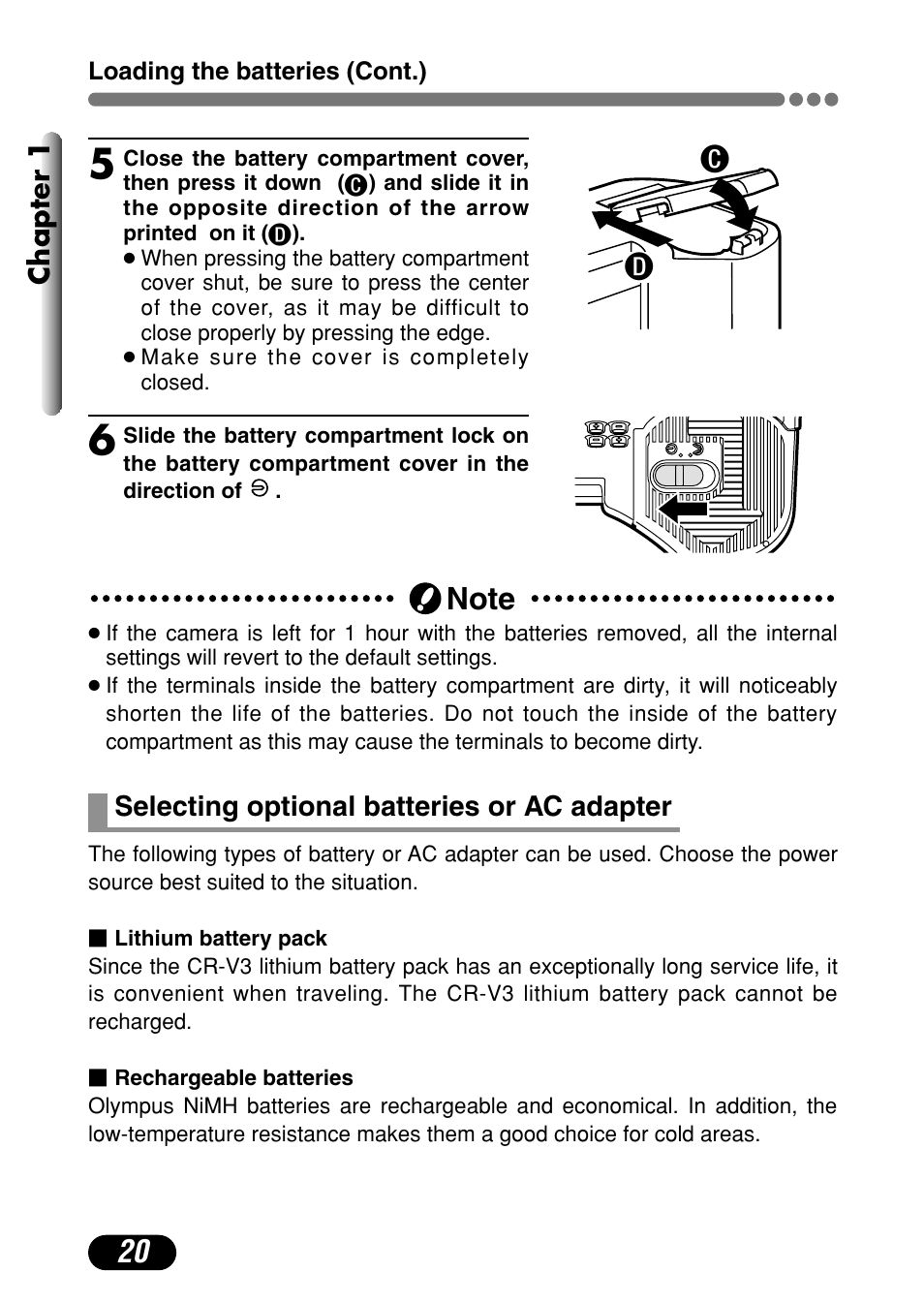 Loading the batteries (Cont.)

Chapter 1

5 Close the battery compartment cover, then press it down (C) and slide it in the opposite direction of the arrow printed on it (D).
● When pressing the battery compartment cover shut, be sure to press the center of the cover, as it may be difficult to close properly by pressing the edge.
● Make sure the cover is completely closed.

C
D

6 Slide the battery compartment lock on the battery compartment cover in the direction of ⊖ .

Note
● If the camera is left for 1 hour with the batteries removed, all the internal settings will revert to the default settings.
● If the terminals inside the battery compartment are dirty, it will noticeably shorten the life of the batteries. Do not touch the inside of the battery compartment as this may cause the terminals to become dirty.

Selecting optional batteries or AC adapter

The following types of battery or AC adapter can be used. Choose the power source best suited to the situation.

■ Lithium battery pack
Since the CR-V3 lithium battery pack has an exceptionally long service life, it is convenient when traveling. The CR-V3 lithium battery pack cannot be recharged.

■ Rechargeable batteries
Olympus NiMH batteries are rechargeable and economical. In addition, the low-temperature resistance makes them a good choice for cold areas.

20