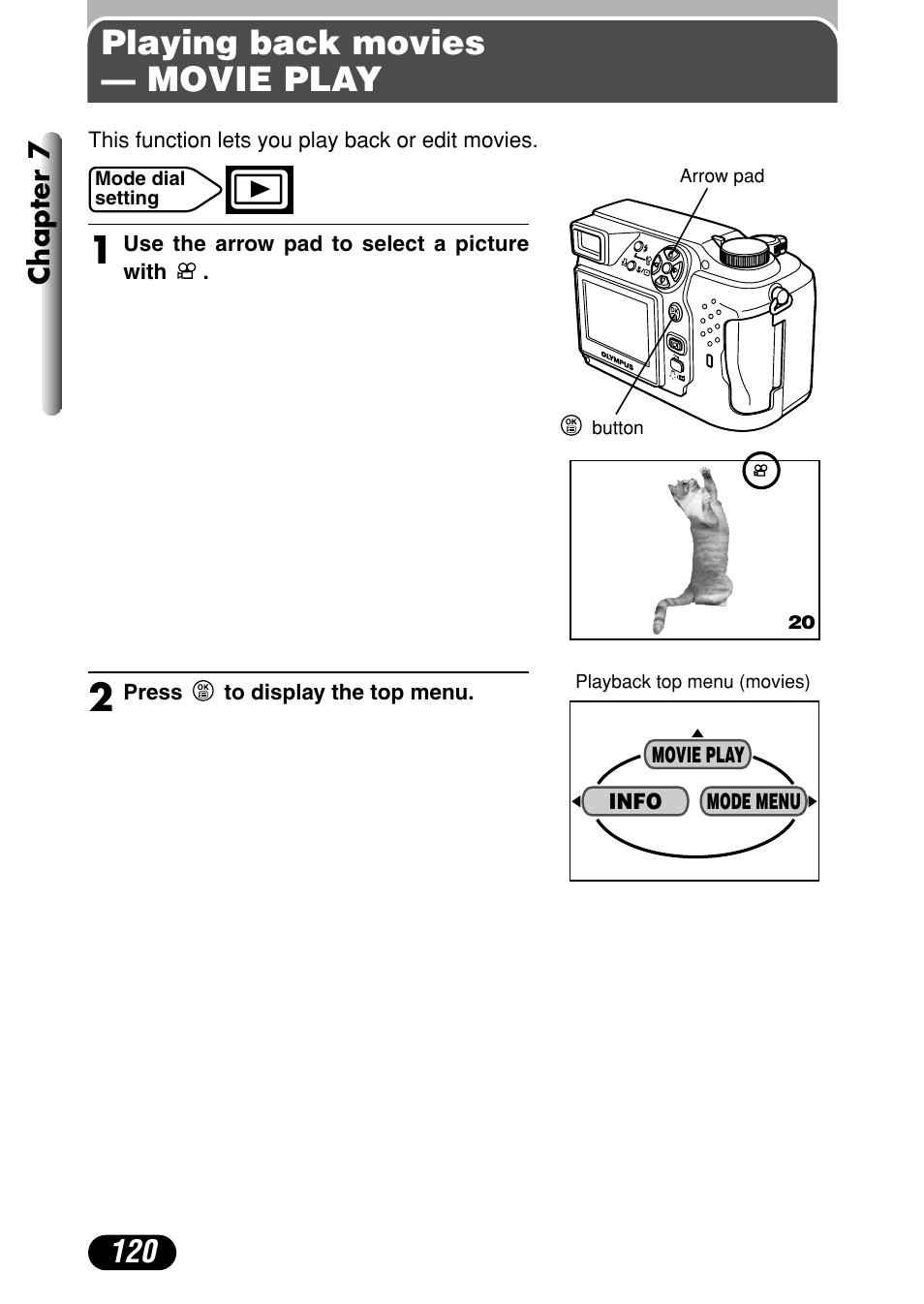 Playing back movies
— MOVIE PLAY

Chapter 7

This function lets you play back or edit movies.

Mode dial setting

1 Use the arrow pad to select a picture with .

Arrow pad

OLYMPUS

button

20

2 Press to display the top menu.

Playback top menu (movies)

MOVIE PLAY

INFO

MODE MENU

120