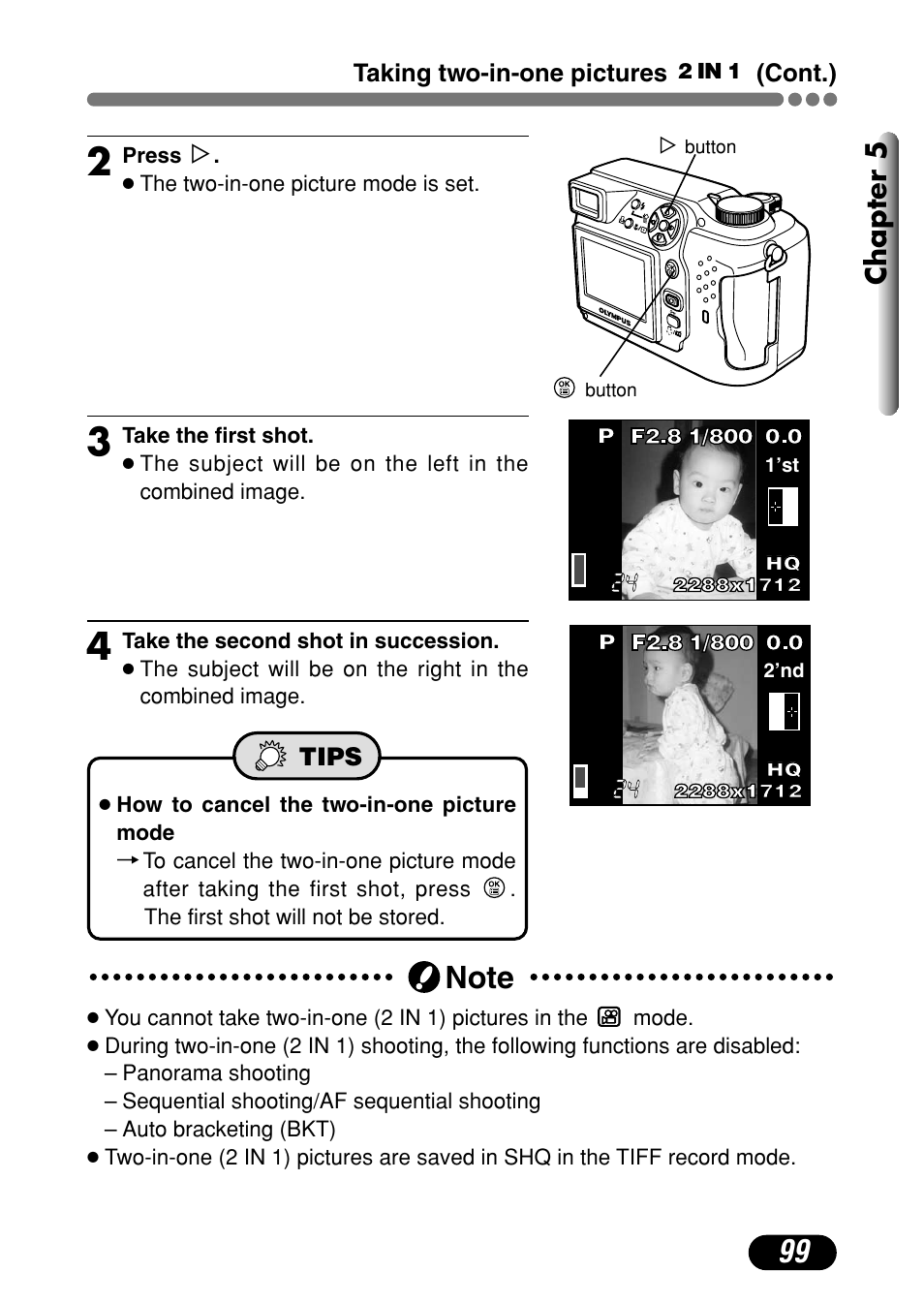 Taking two-in-one pictures 2 IN 1 (Cont.)

Chapter 5

2 Press ▷.
● The two-in-one picture mode is set.

▷ button

OLYMPUS

button

3 Take the first shot.
● The subject will be on the left in the combined image.

P F2.8 1/800 0.0
1'st
HQ
24 2288x1712

4 Take the second shot in succession.
● The subject will be on the right in the combined image.

P F2.8 1/800 0.0
2'nd
HQ
24 2288x1712

TIPS

● How to cancel the two-in-one picture mode
→ To cancel the two-in-one picture mode after taking the first shot, press . The first shot will not be stored.

Note

● You cannot take two-in-one (2 IN 1) pictures in the mode.
● During two-in-one (2 IN 1) shooting, the following functions are disabled:
– Panorama shooting
– Sequential shooting/AF sequential shooting
– Auto bracketing (BKT)
● Two-in-one (2 IN 1) pictures are saved in SHQ in the TIFF record mode.

99