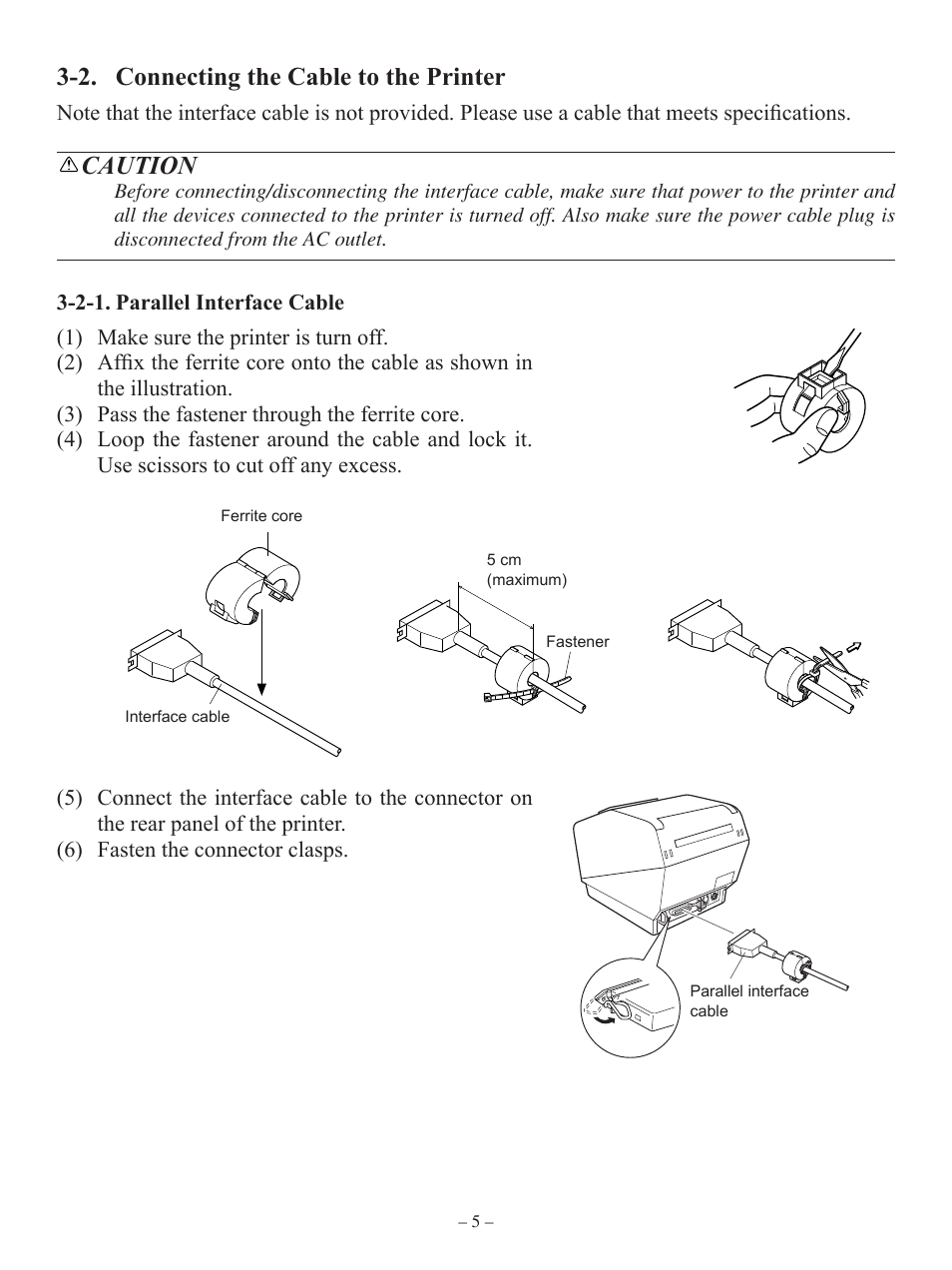 3-2. Connecting the Cable to the Printer

Note that the interface cable is not provided. Please use a cable that meets specifications.

CAUTION

Before connecting/disconnecting the interface cable, make sure that power to the printer and all the devices connected to the printer is turned off. Also make sure the power cable plug is disconnected from the AC outlet.

3-2-1. Parallel Interface Cable

(1) Make sure the printer is turn off.
(2) Affix the ferrite core onto the cable as shown in the illustration.
(3) Pass the fastener through the ferrite core.
(4) Loop the fastener around the cable and lock it. Use scissors to cut off any excess.

Ferrite core

Interface cable

5 cm (maximum)

Fastener

(5) Connect the interface cable to the connector on the rear panel of the printer.
(6) Fasten the connector clasps.

Parallel interface cable

– 5 –