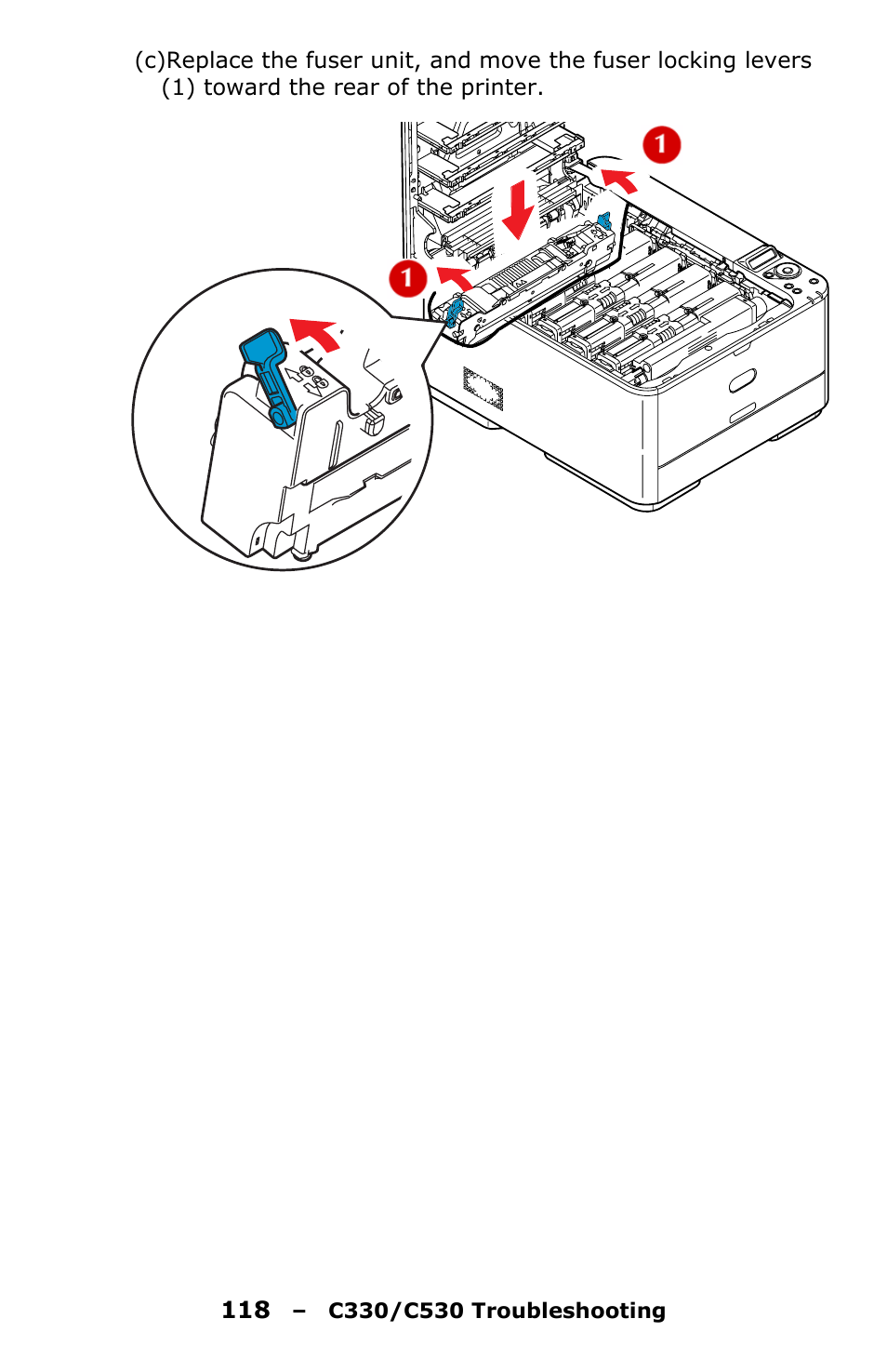 (c)Replace the fuser unit, and move the fuser locking levers (1) toward the rear of the printer.

1

1

118 – C330/C530 Troubleshooting