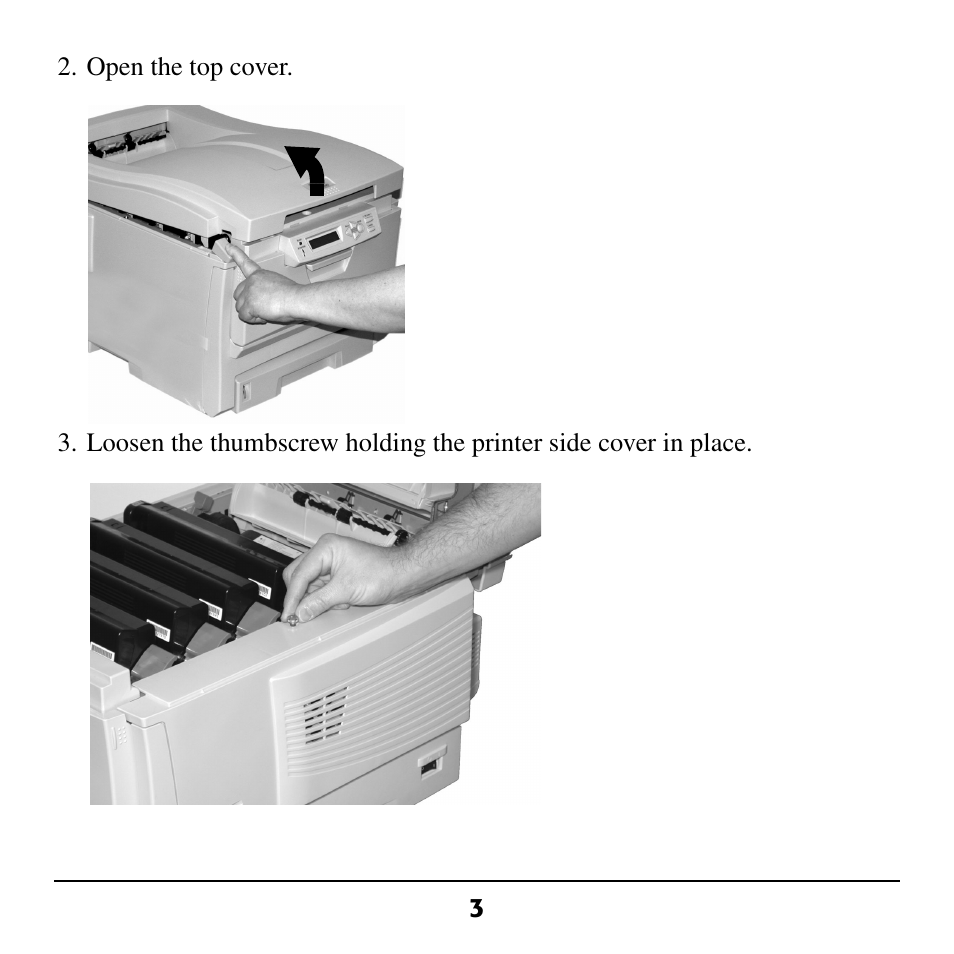 2. Open the top cover.

3. Loosen the thumbscrew holding the printer side cover in place.

3