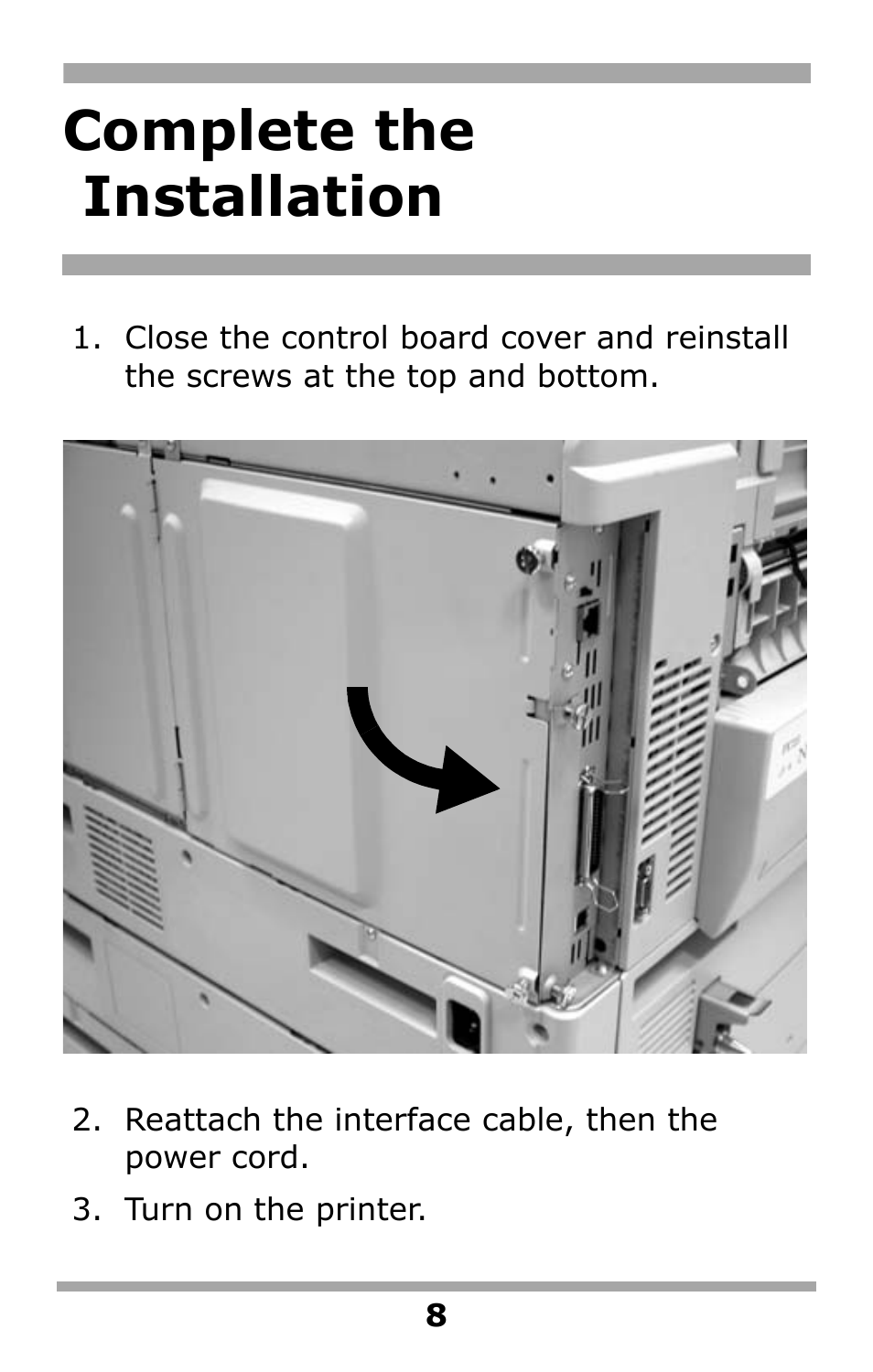 Complete the Installation

1. Close the control board cover and reinstall the screws at the top and bottom.

2. Reattach the interface cable, then the power cord.

3. Turn on the printer.

8