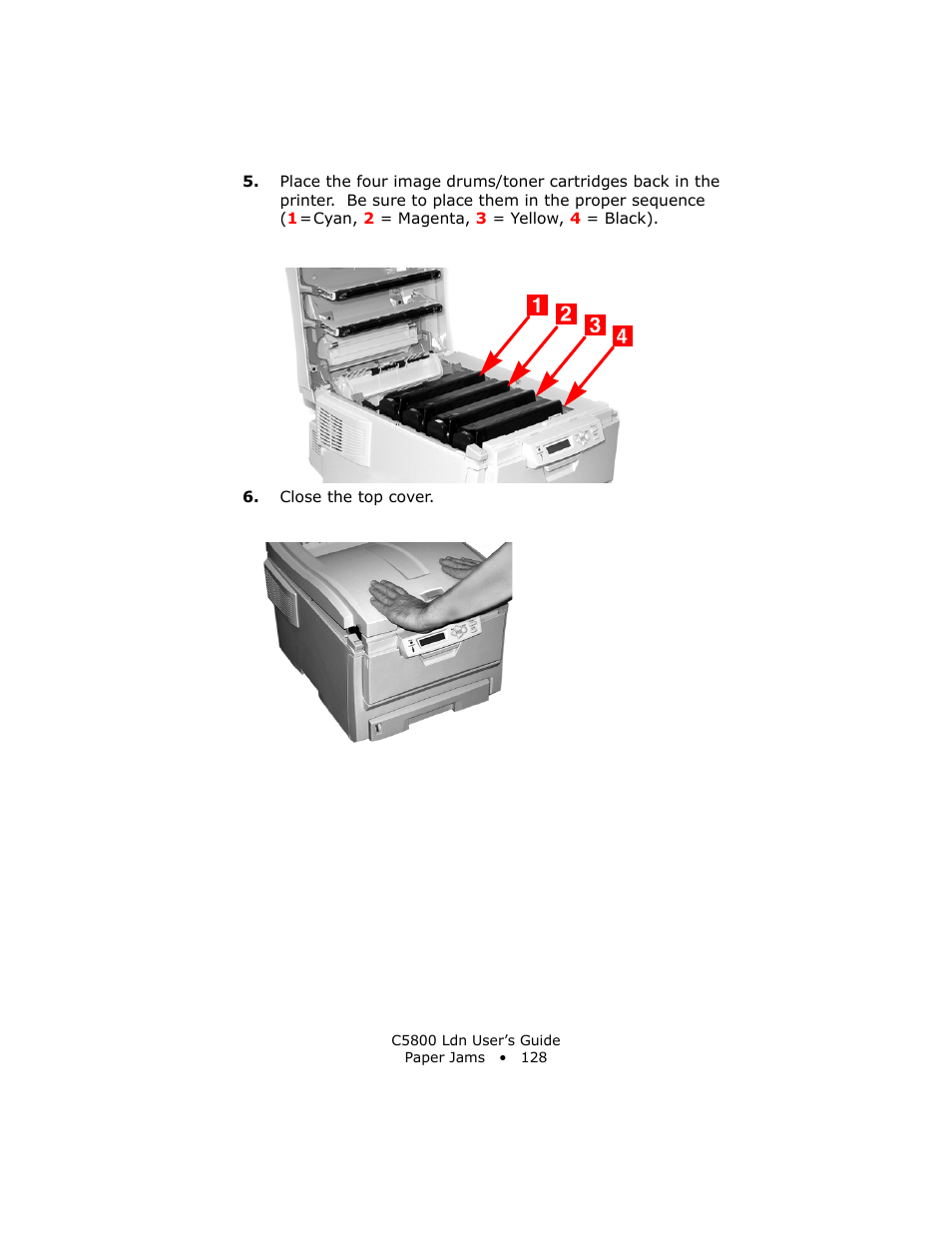 5. Place the four image drums/toner cartridges back in the printer. Be sure to place them in the proper sequence (1=Cyan, 2 = Magenta, 3 = Yellow, 4 = Black).

1
2
3
4

6. Close the top cover.

C5800 Ldn User's Guide
Paper Jams • 128