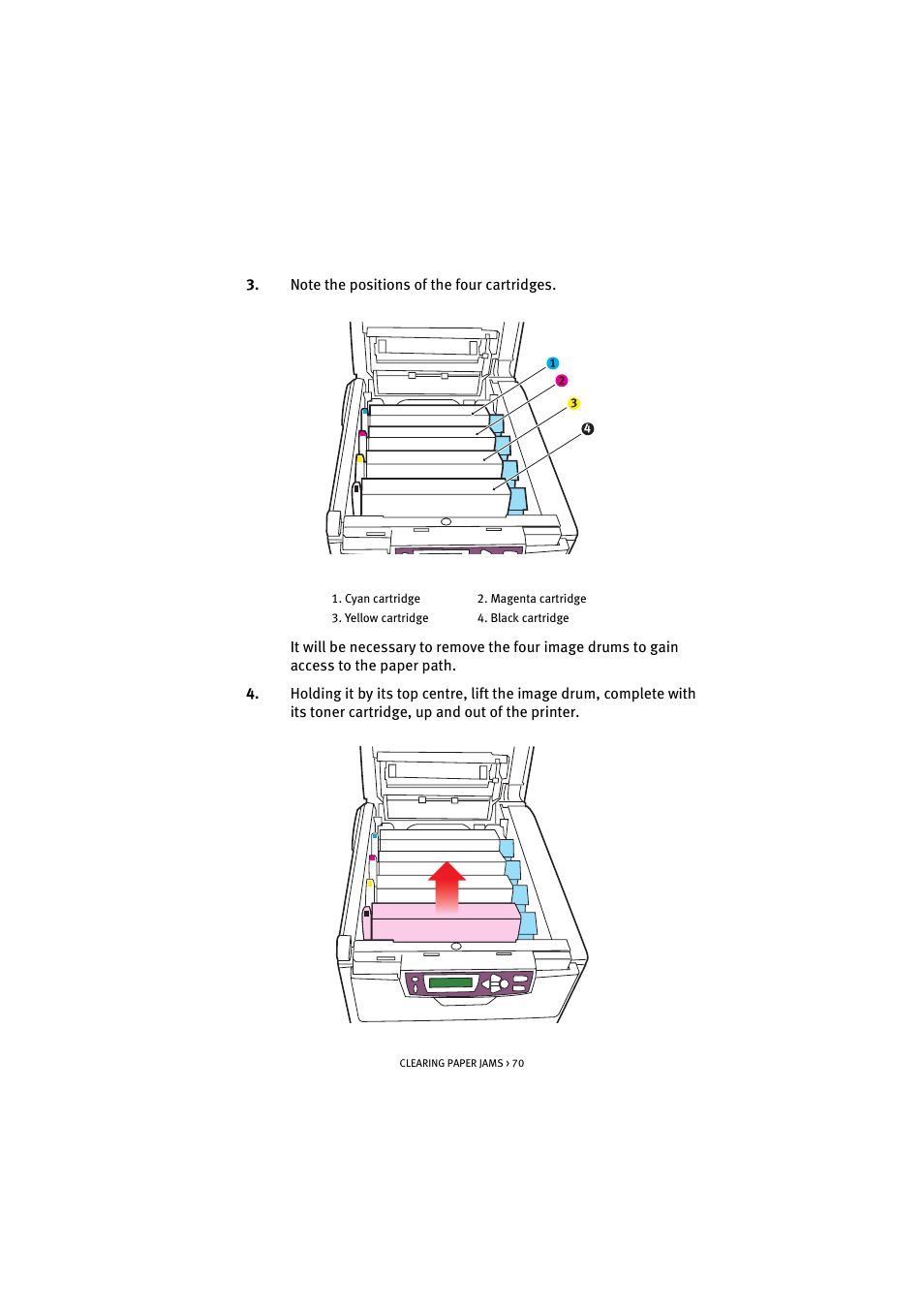 3. Note the positions of the four cartridges.

1

2

3

4

1. Cyan cartridge 2. Magenta cartridge
3. Yellow cartridge 4. Black cartridge

It will be necessary to remove the four image drums to gain access to the paper path.

4. Holding it by its top centre, lift the image drum, complete with its toner cartridge, up and out of the printer.

CLEARING PAPER JAMS > 70