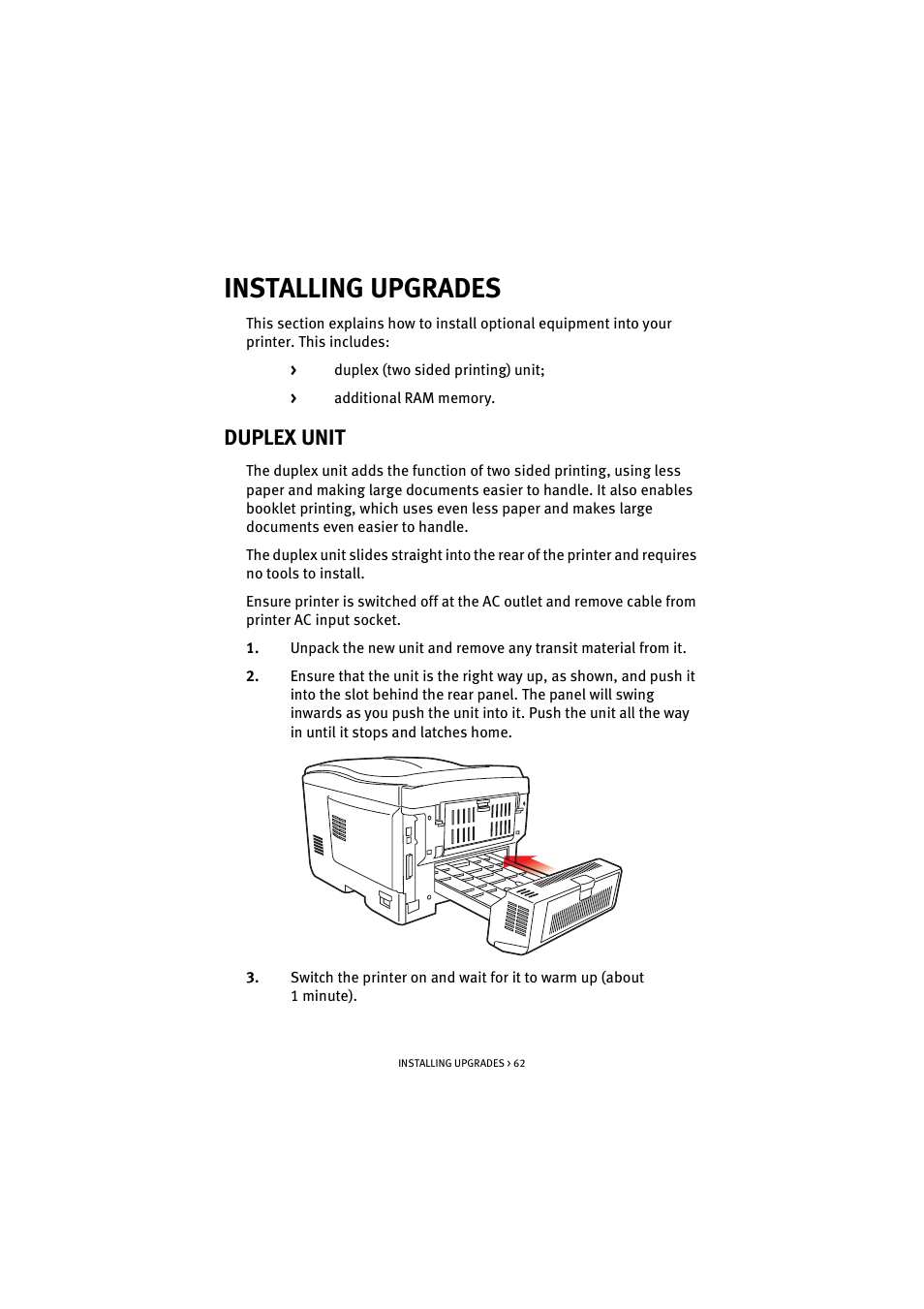 INSTALLING UPGRADES

This section explains how to install optional equipment into your printer. This includes:

› duplex (two sided printing) unit;

› additional RAM memory.

DUPLEX UNIT

The duplex unit adds the function of two sided printing, using less paper and making large documents easier to handle. It also enables booklet printing, which uses even less paper and makes large documents even easier to handle.

The duplex unit slides straight into the rear of the printer and requires no tools to install.

Ensure printer is switched off at the AC outlet and remove cable from printer AC input socket.

1. Unpack the new unit and remove any transit material from it.

2. Ensure that the unit is the right way up, as shown, and push it into the slot behind the rear panel. The panel will swing inwards as you push the unit into it. Push the unit all the way in until it stops and latches home.

3. Switch the printer on and wait for it to warm up (about 1 minute).

INSTALLING UPGRADES › 62