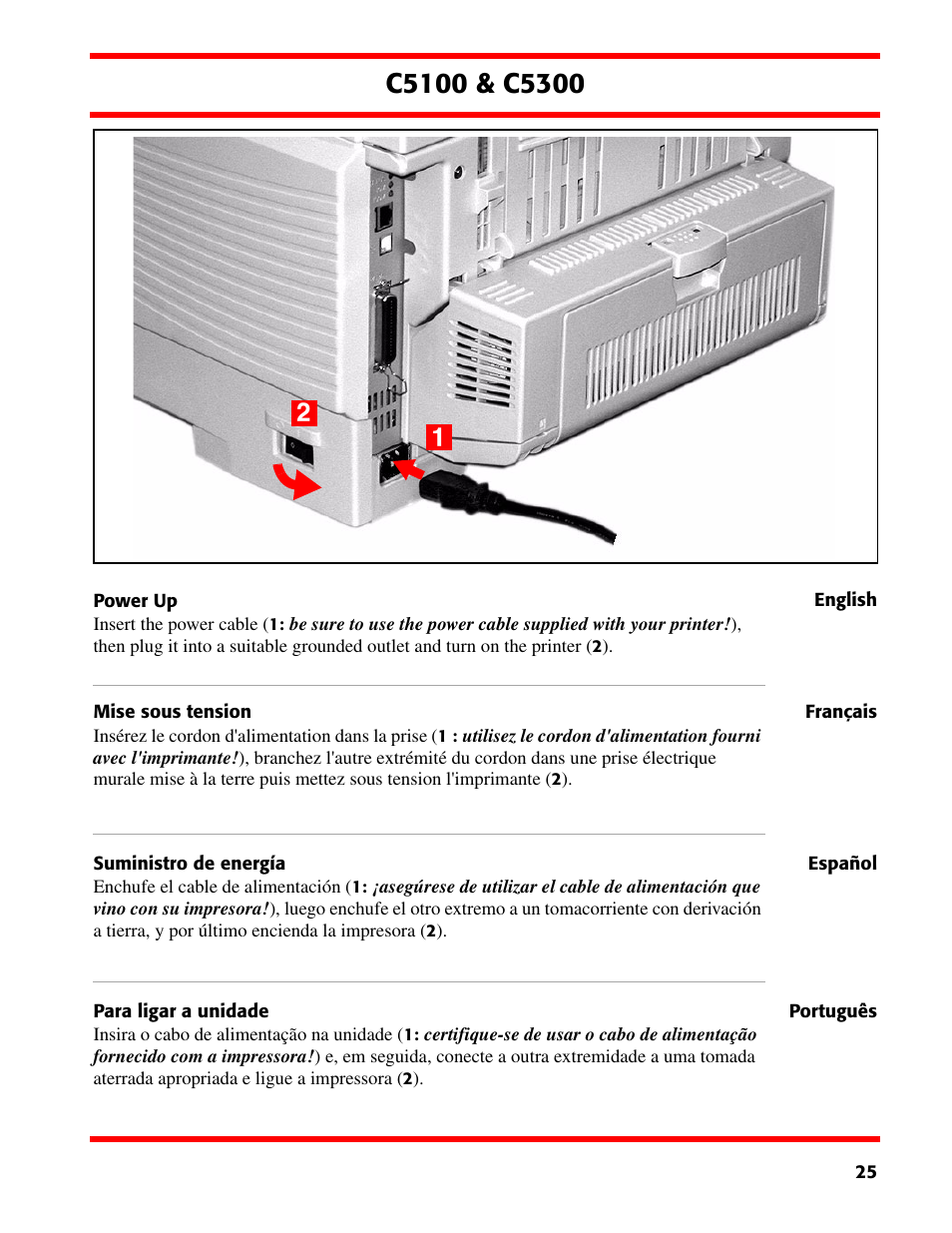 C5100 & C5300

2

1

Power Up

English

Insert the power cable (1: be sure to use the power cable supplied with your printer!), then plug it into a suitable grounded outlet and turn on the printer (2).

Mise sous tension

Français

Insérez le cordon d'alimentation dans la prise (1 : utilisez le cordon d'alimentation fourni avec l'imprimante!), branchez l'autre extrémité du cordon dans une prise électrique murale mise à la terre puis mettez sous tension l'imprimante (2).

Suministro de energía

Español

Enchufe el cable de alimentación (1: ¡asegúrese de utilizar el cable de alimentación que vino con su impresora!), luego enchufe el otro extremo a un tomacorriente con derivación a tierra, y por último encienda la impresora (2).

Para ligar a unidade

Português

Insira o cabo de alimentação na unidade (1: certifique-se de usar o cabo de alimentação fornecido com a impressora!) e, em seguida, conecte a outra extremidade a uma tomada aterrada apropriada e ligue a impressora (2).

25