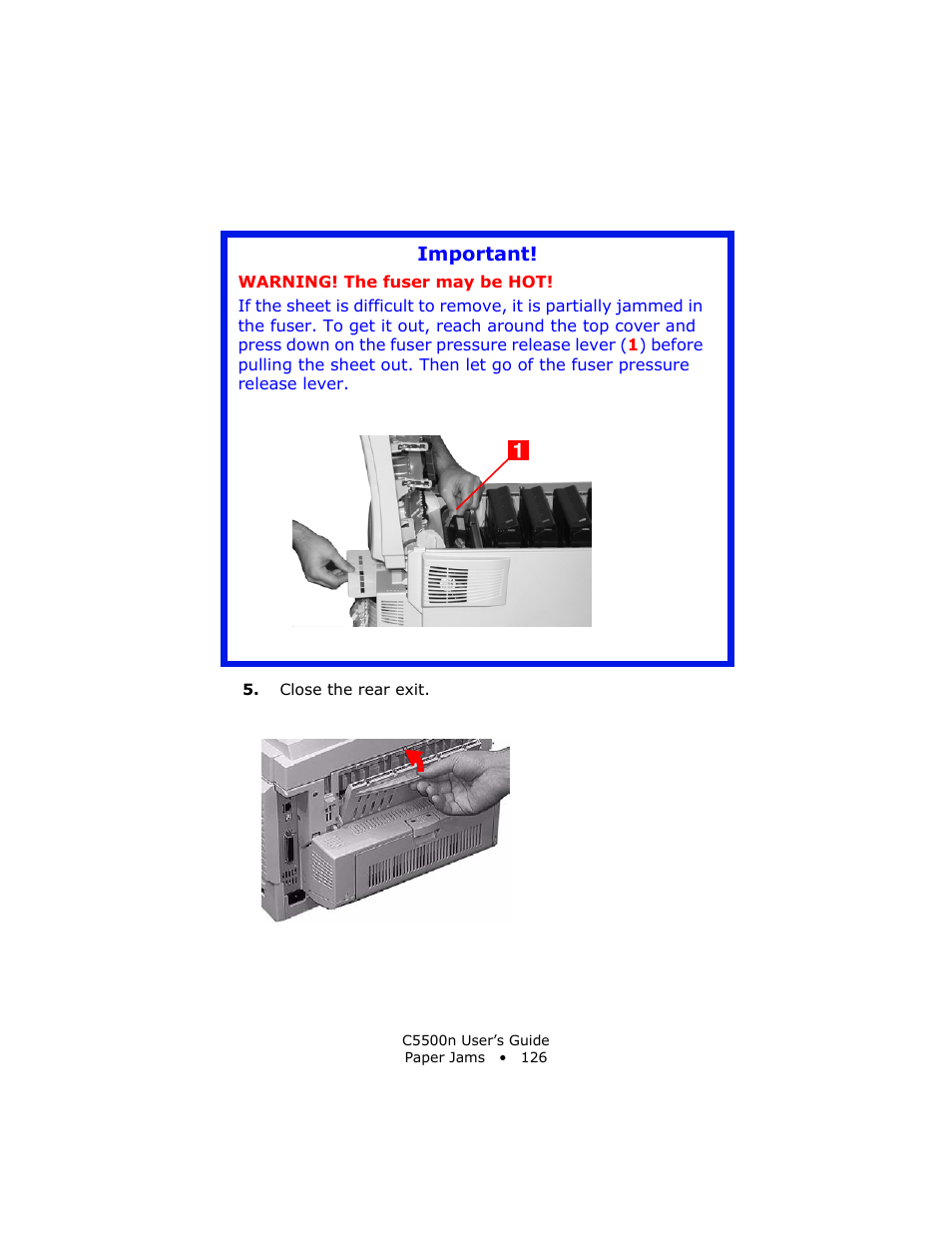 Important!

WARNING! The fuser may be HOT!

If the sheet is difficult to remove, it is partially jammed in the fuser. To get it out, reach around the top cover and press down on the fuser pressure release lever (1) before pulling the sheet out. Then let go of the fuser pressure release lever.

1

5. Close the rear exit.

C5500n User's Guide
Paper Jams • 126