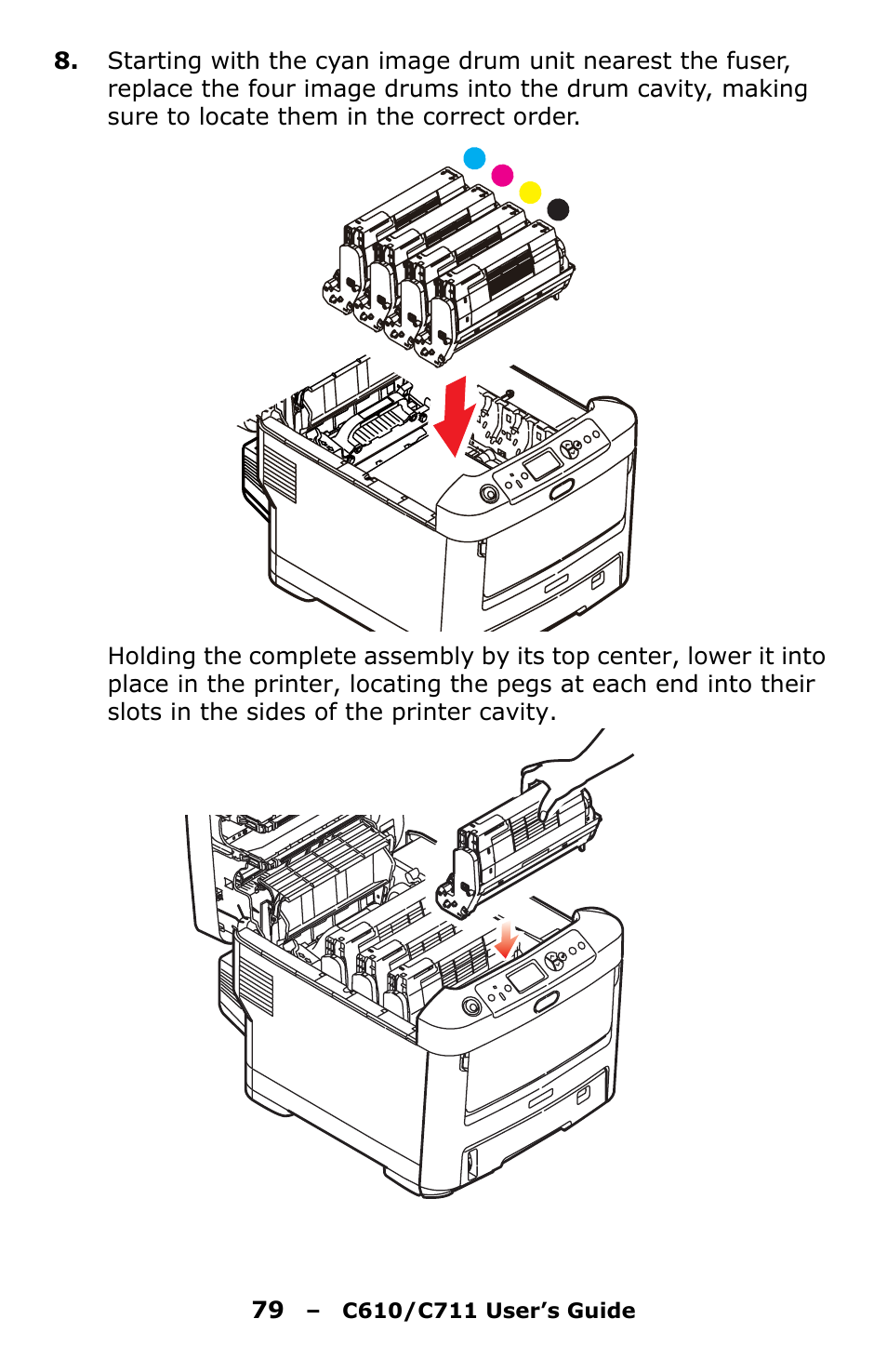 8. Starting with the cyan image drum unit nearest the fuser, replace the four image drums into the drum cavity, making sure to locate them in the correct order.

Holding the complete assembly by its top center, lower it into place in the printer, locating the pegs at each end into their slots in the sides of the printer cavity.

79 – C610/C711 User's Guide