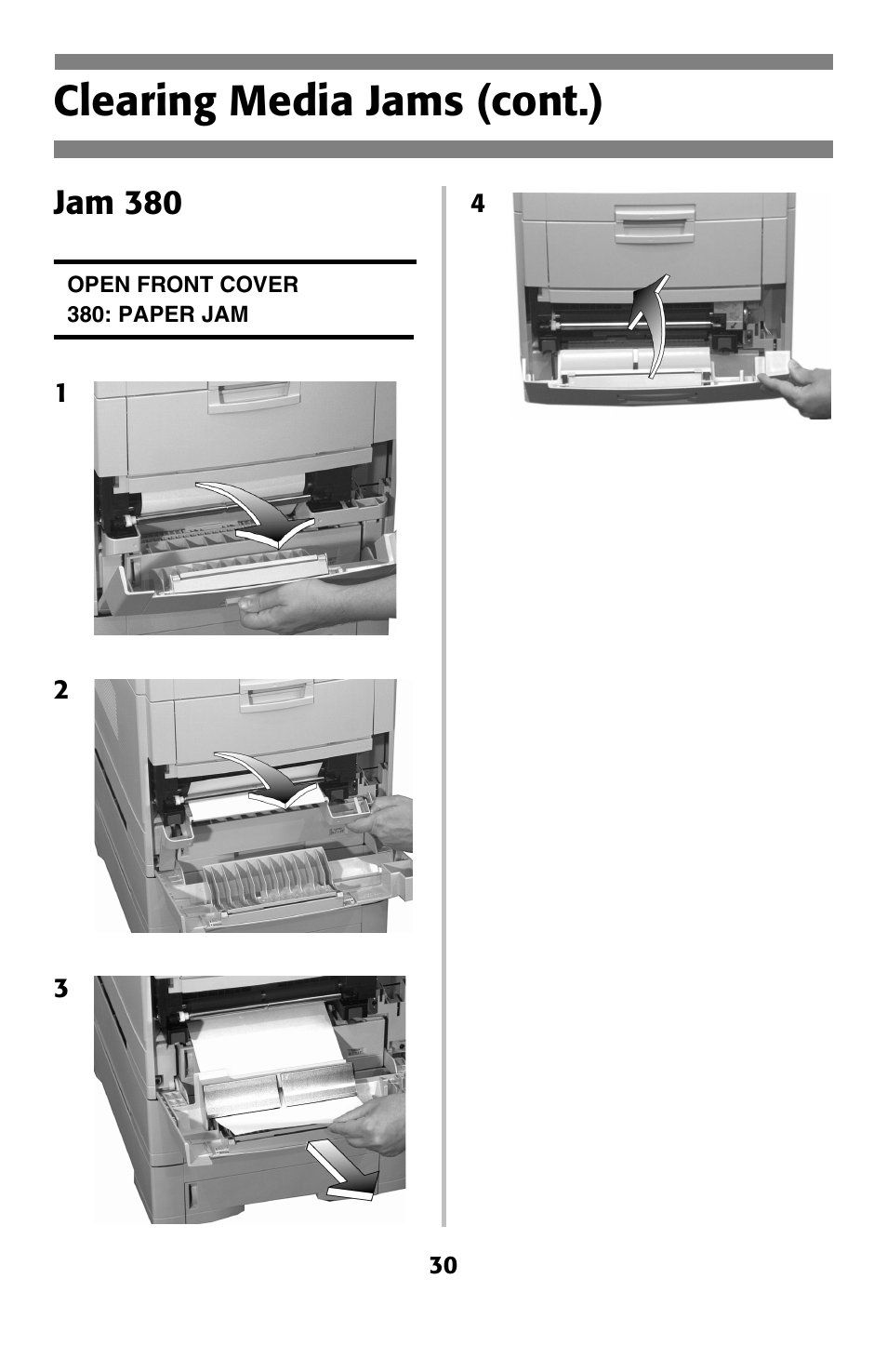 Clearing Media Jams (cont.)

Jam 380

OPEN FRONT COVER
380: PAPER JAM

1

2

3

4

30